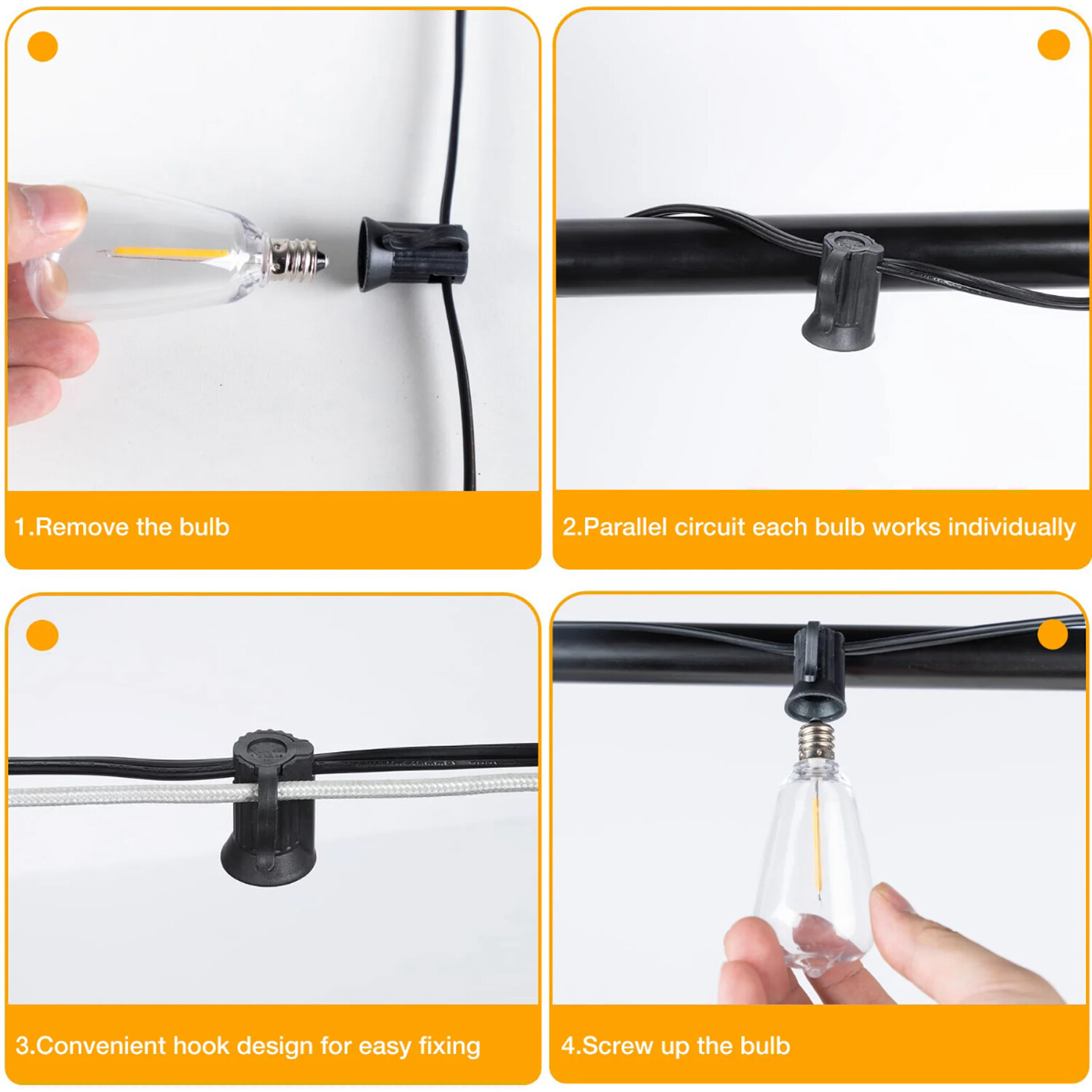 1.Remove the bulb

2.Parallel circuit each bulb works individually

3.Convenient hook design for easy fixing

4.Screw up the bulb