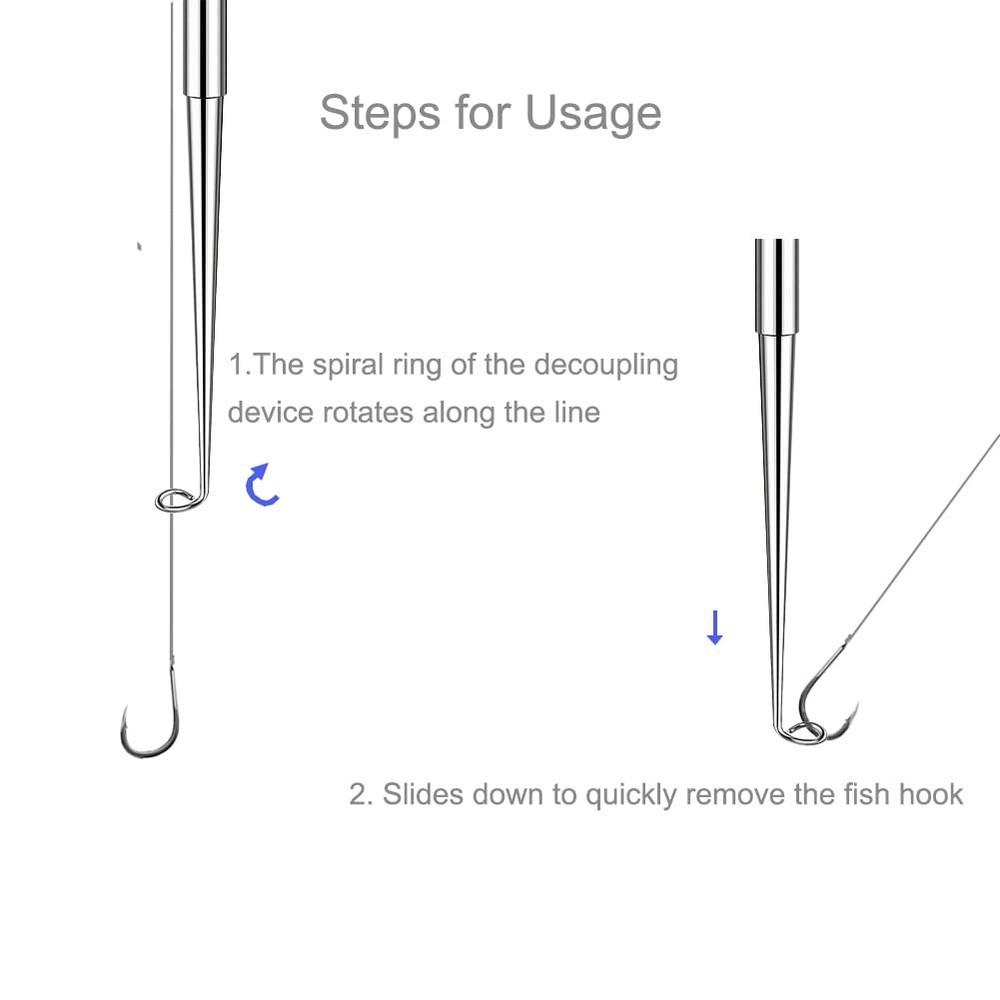 Steps for Usage

1.The spiral ring of the decoupling device rotates along the line

2. Slides down to quickly remove the fish hook