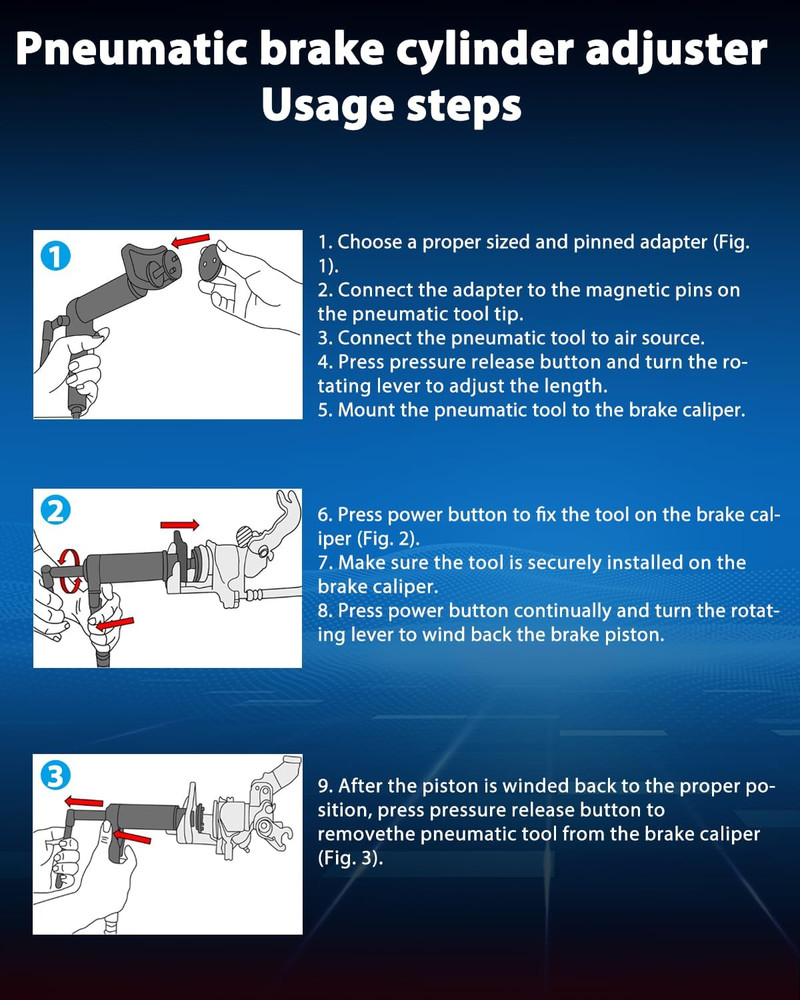 Pneumatic brake cylinder adjuster
Usage steps

1

1. Choose a proper sized and pinned adapter (Fig. 1).
2. Connect the adapter to the magnetic pins on the pneumatic tool tip.
3. Connect the pneumatic tool to air source.
4. Press pressure release button and turn the rotating lever to adjust the length.
5. Mount the pneumatic tool to the brake caliper.

2

6. Press power button to fix the tool on the brake caliper (Fig. 2).
7. Make sure the tool is securely installed on the brake caliper.
8. Press power button continually and turn the rotating lever to wind back the brake piston.

3

9. After the piston is winded back to the proper position, press pressure release button to removethe pneumatic tool from the brake caliper (Fig. 3).