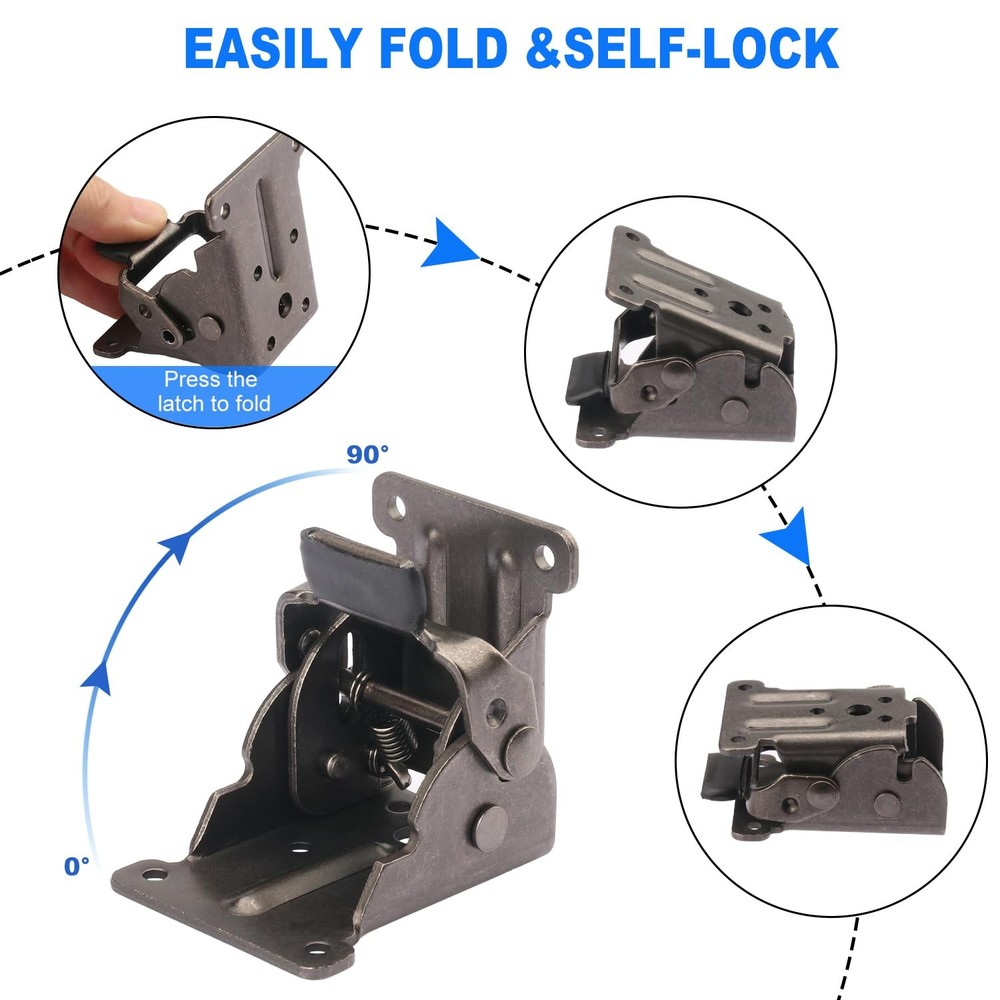 EASILY FOLD &SELF-LOCK

Press the latch to fold

90°

0°