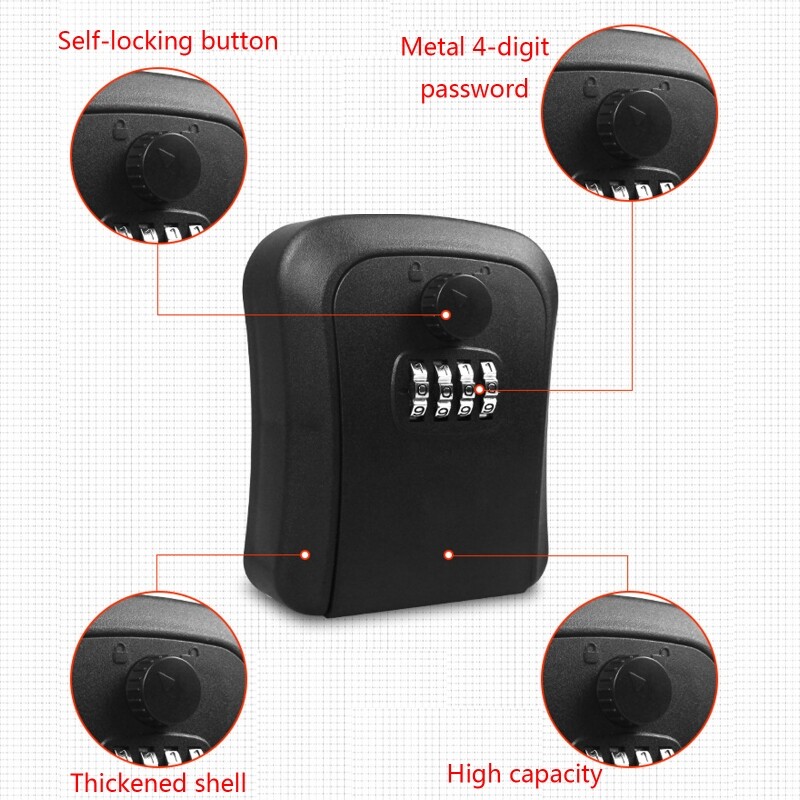 Self-locking button

Metal 4-digit password

Thickened shell

High capacity