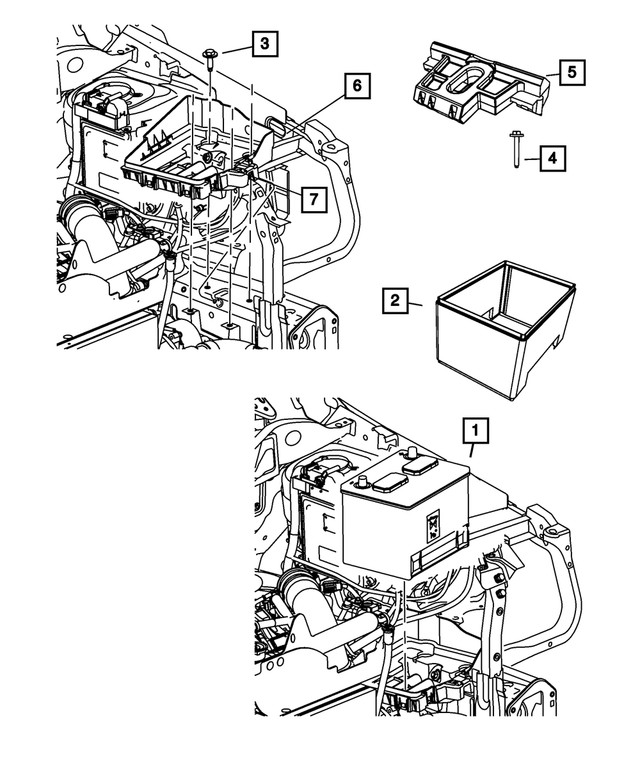 3
6
5
4
7
2
1