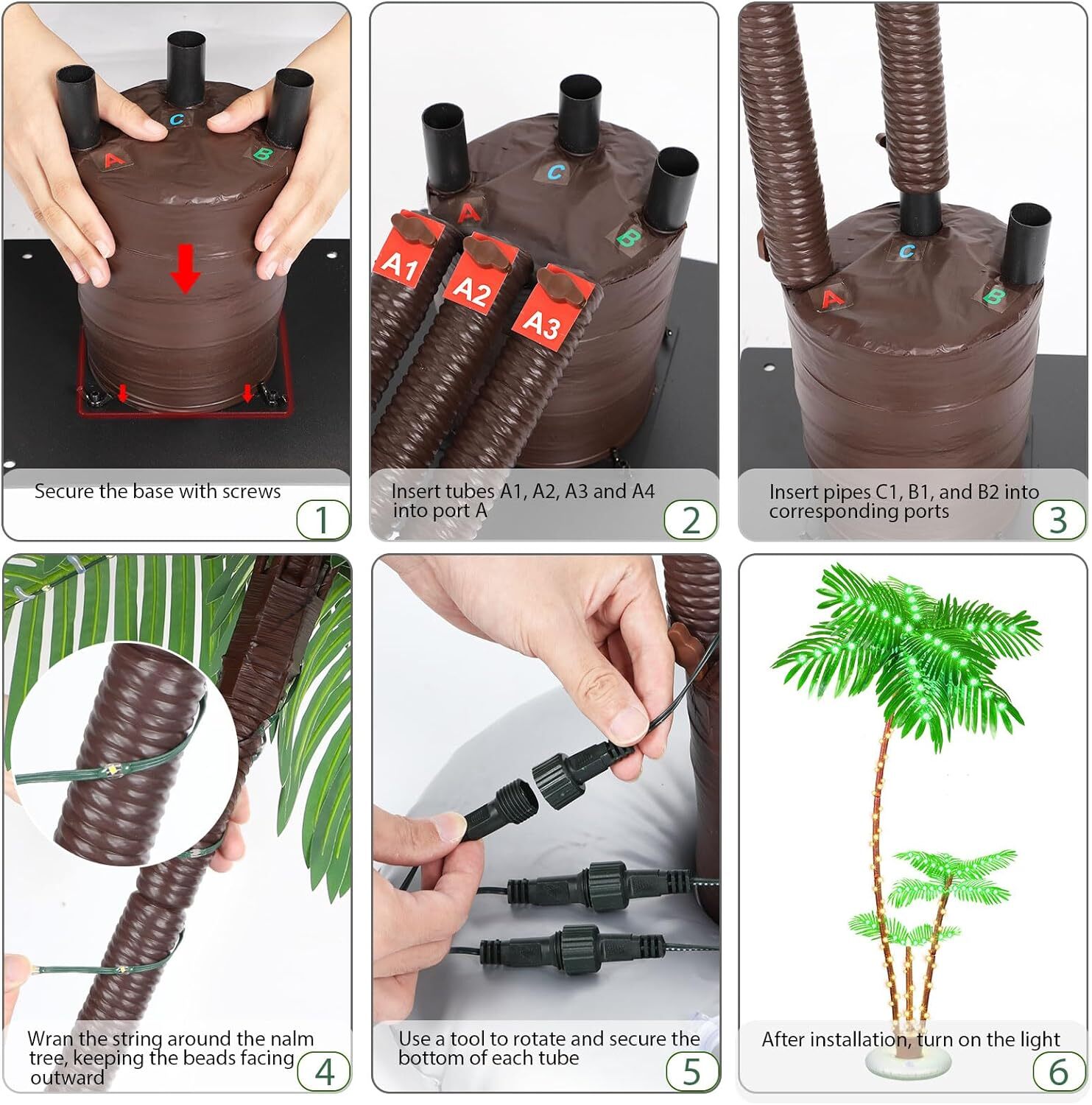 C
A
B

Secure the base with screws
1

C
A
B
A1
A2
A3

Insert tubes A1, A2, A3 and A4 into port A
2

C
A
B

Insert pipes C1, B1, and B2 into corresponding ports
3

Wran the string around the nalm tree, keeping the beads facing outward
4

Use a tool to rotate and secure the bottom of each tube
5

After installation, turn on the light
6