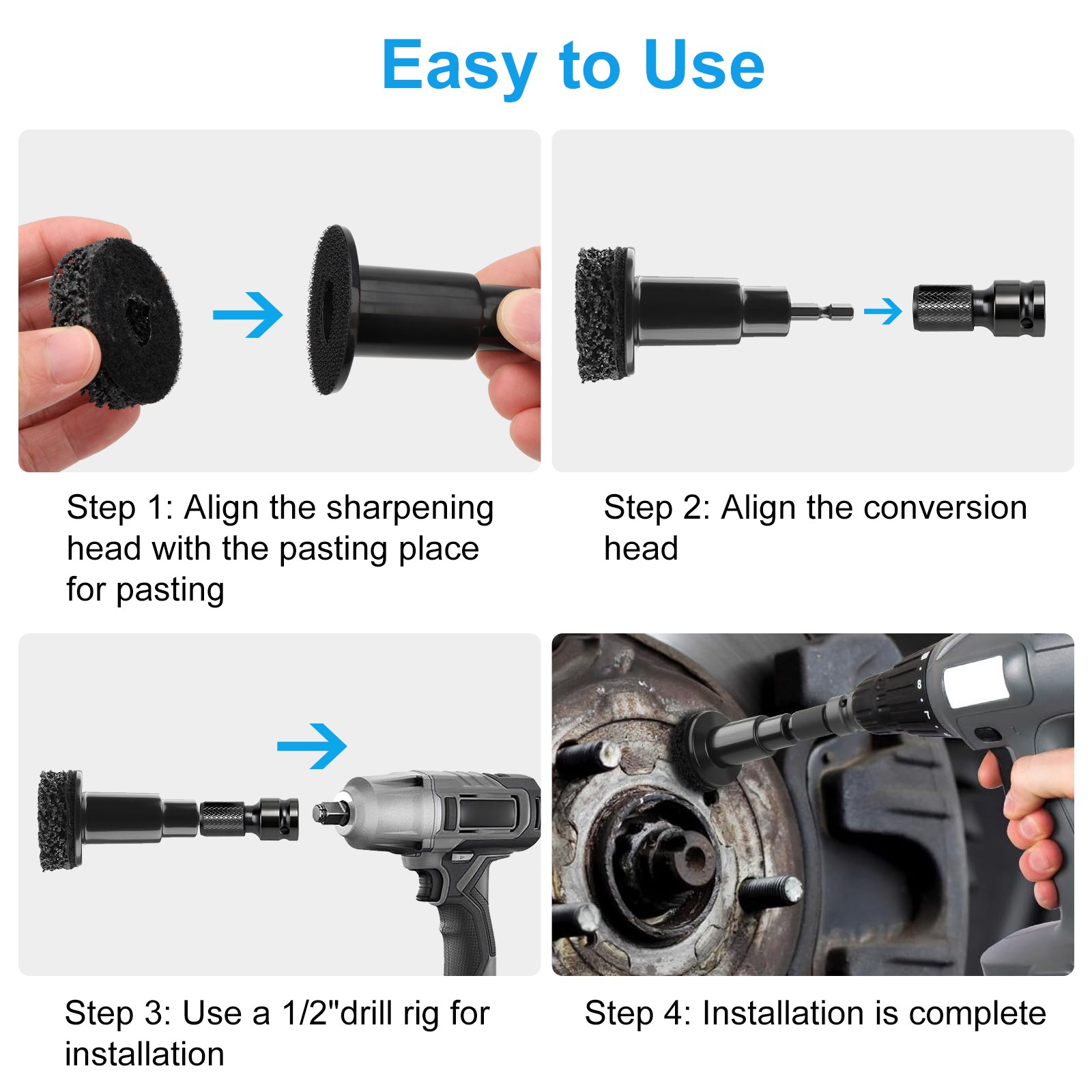 Easy to Use

Step 1: Align the sharpening head with the pasting place for pasting

Step 2: Align the conversion head

Step 3: Use a 1/2"drill rig for installation

Step 4: Installation is complete