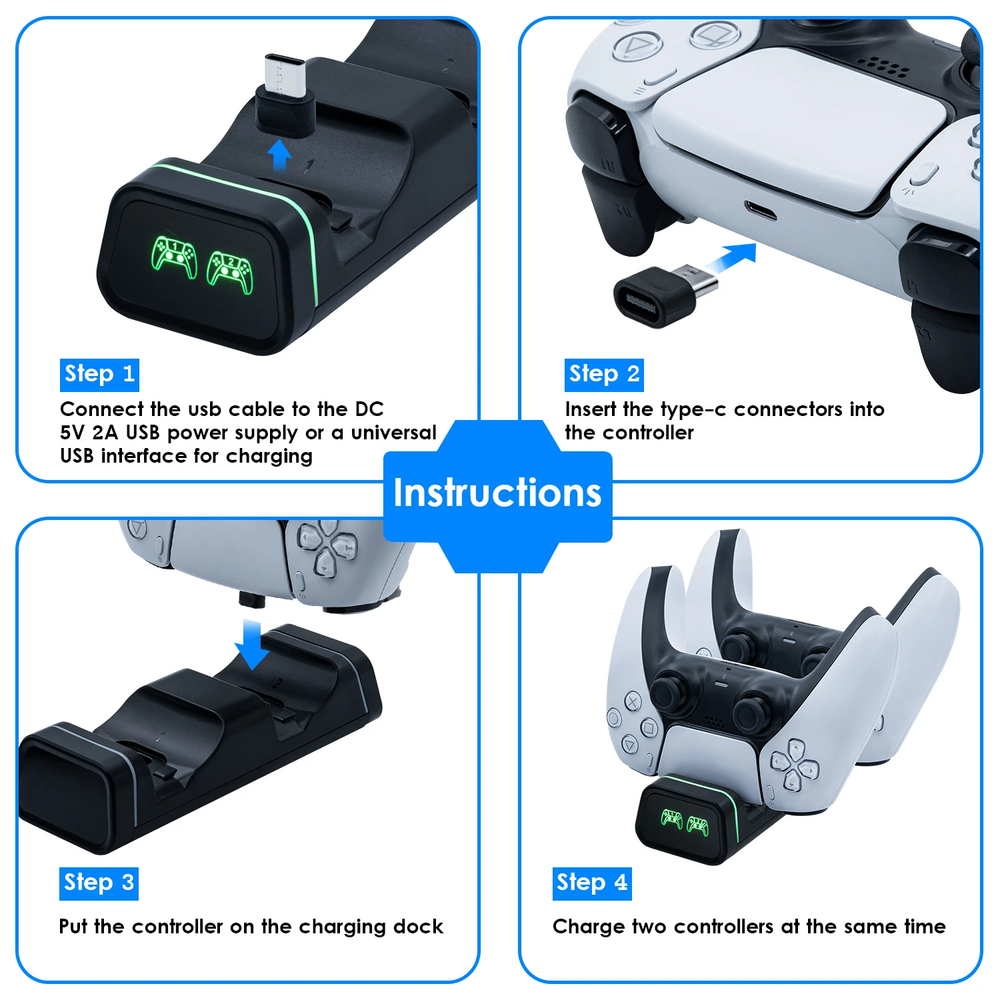 Step 1

Connect the usb cable to the DC 5V 2A USB power supply or a universal USB interface for charging

Step 2

Insert the type-c connectors into the controller

Instructions

Step 3

Put the controller on the charging dock

Step 4

Charge two controllers at the same time