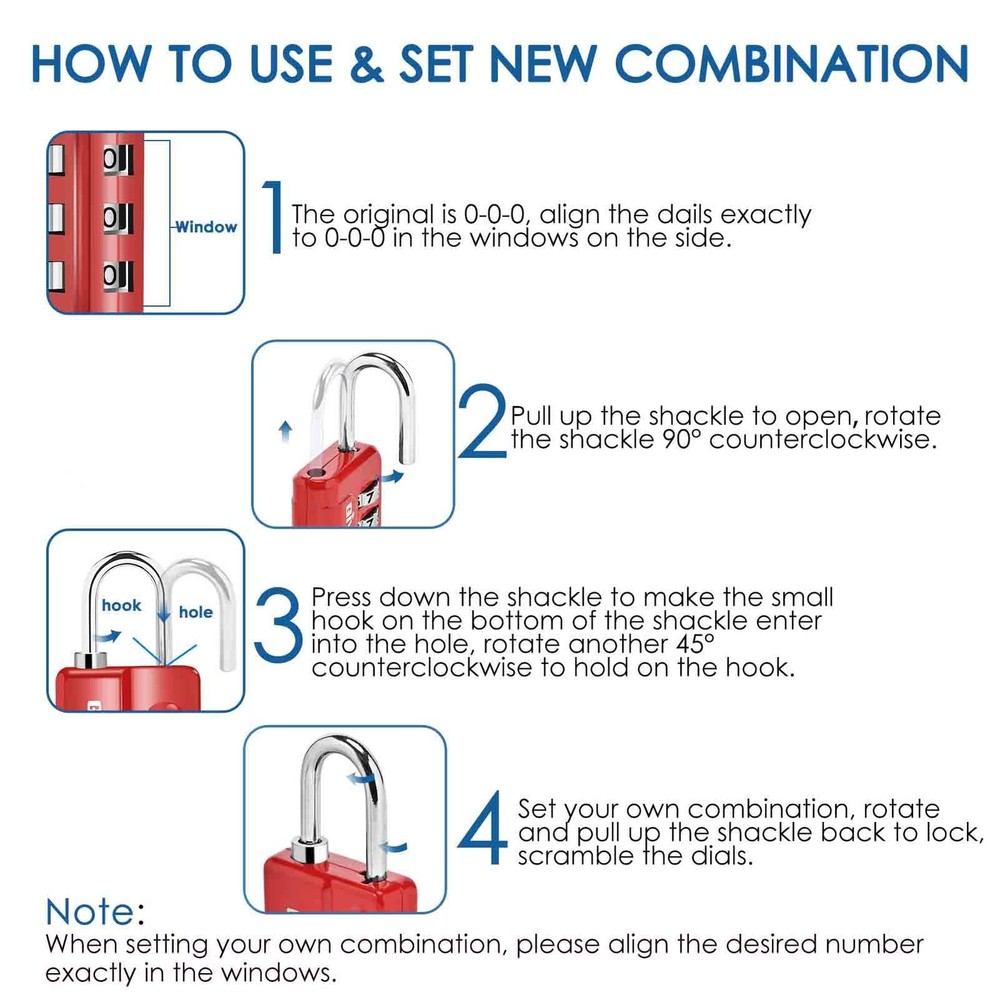 HOW TO USE & SET NEW COMBINATION

0
0
0
Window

1 The original is 0-0-0, align the dails exactly to 0-0-0 in the windows on the side.

2 Pull up the shackle to open, rotate the shackle 90° counterclockwise.

hook
hole

3 Press down the shackle to make the small hook on the bottom of the shackle enter into the hole, rotate another 45° counterclockwise to hold on the hook.

4 Set your own combination, rotate and pull up the shackle back to lock, scramble the dials.

Note:
When setting your own combination, please align the desired number exactly in the windows.