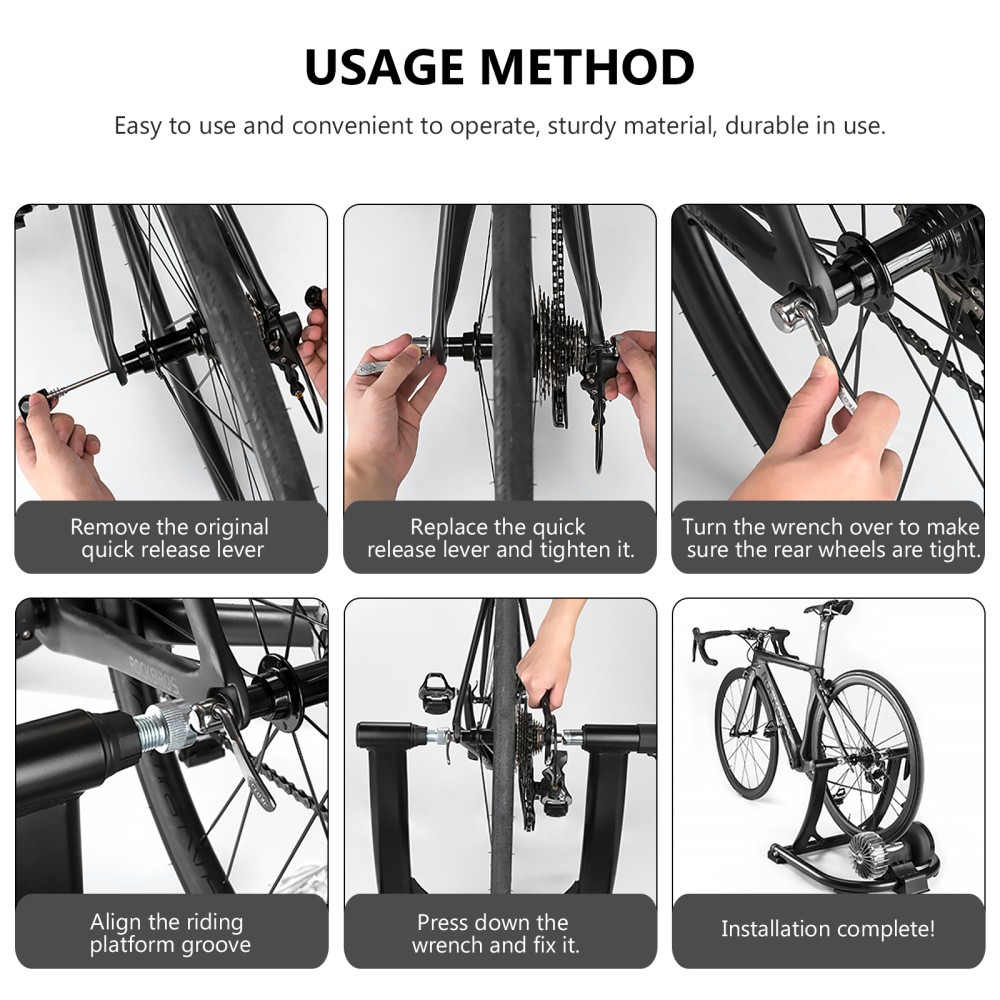 USAGE METHOD

Easy to use and convenient to operate, sturdy material, durable in use.

Remove the original quick release lever

Replace the quick release lever and tighten it.

Turn the wrench over to make sure the rear wheels are tight.

Align the riding platform groove

Press down the wrench and fix it.

Installation complete!