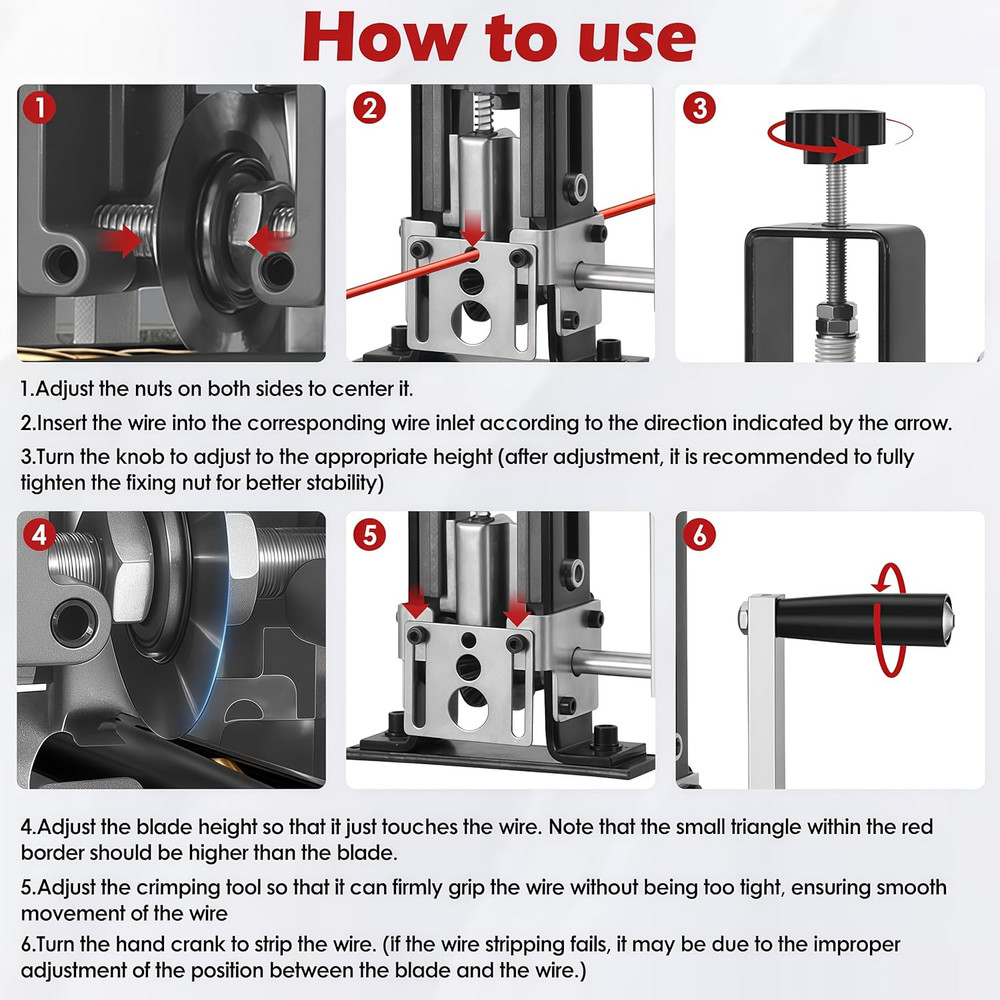 How to use

1

2

3

1.Adjust the nuts on both sides to center it.

2.Insert the wire into the corresponding wire inlet according to the direction indicated by the arrow.

3.Turn the knob to adjust to the appropriate height (after adjustment, it is recommended to fully tighten the fixing nut for better stability)

4

5

6

4.Adjust the blade height so that it just touches the wire. Note that the small triangle within the red border should be higher than the blade.

5.Adjust the crimping tool so that it can firmly grip the wire without being too tight, ensuring smooth movement of the wire

6.Turn the hand crank to strip the wire. (If the wire stripping fails, it may be due to the improper adjustment of the position between the blade and the wire.)