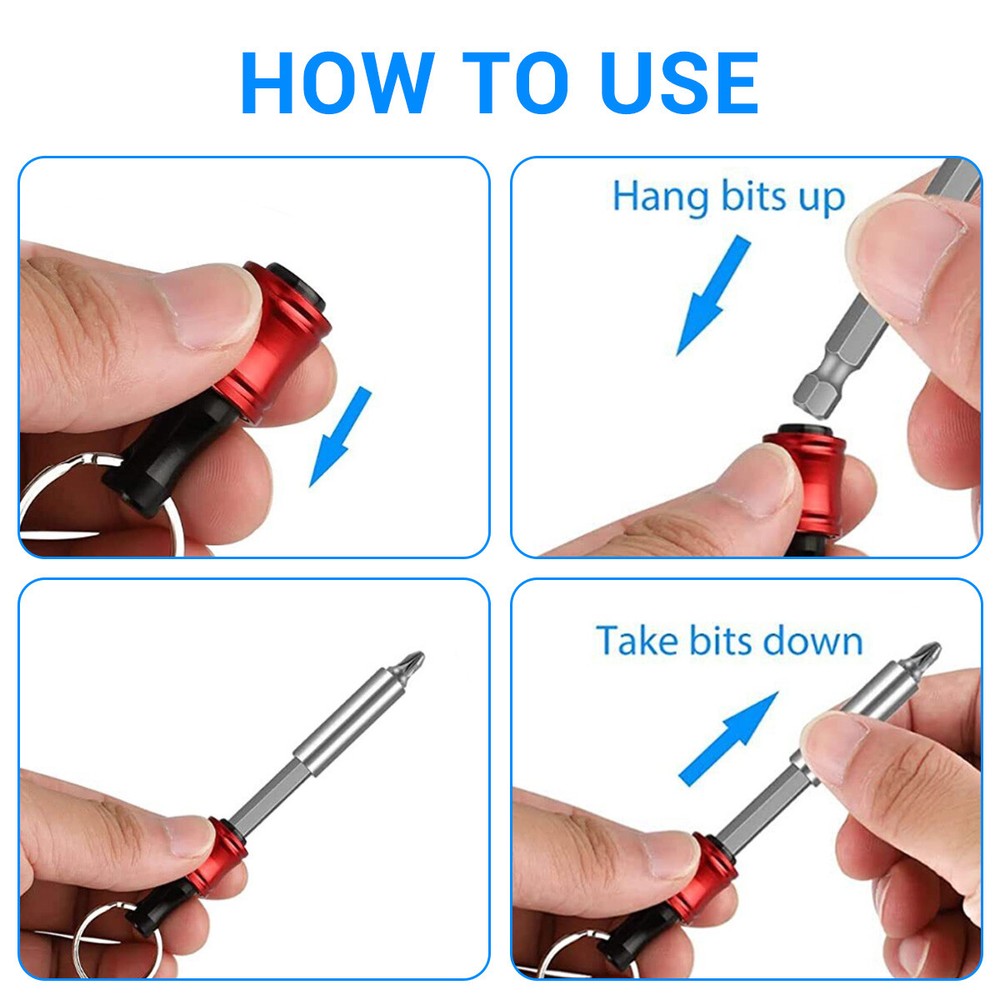 HOW TO USE

Hang bits up

Take bits down