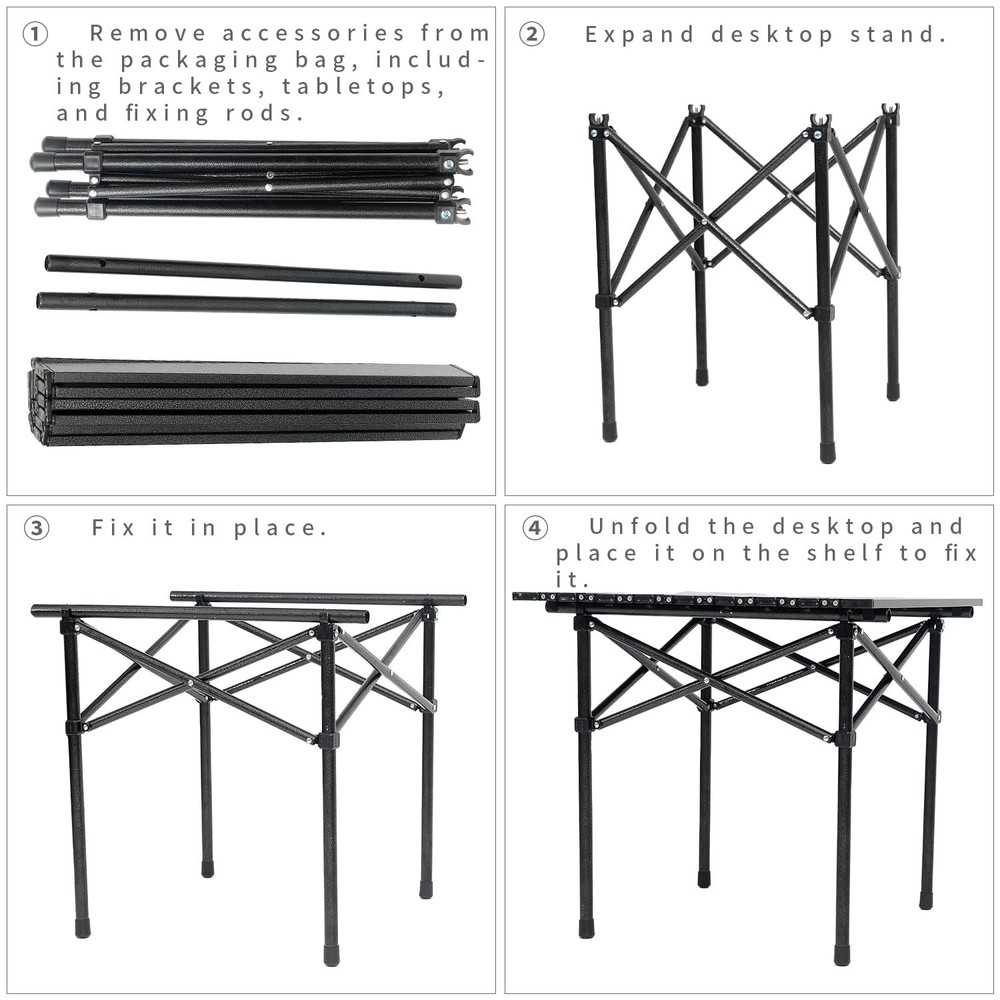 ① Remove accessories from the packaging bag, including brackets, tabletops, and fixing rods.

② Expand desktop stand.

③ Fix it in place.

④ Unfold the desktop and place it on the shelf to fix it.