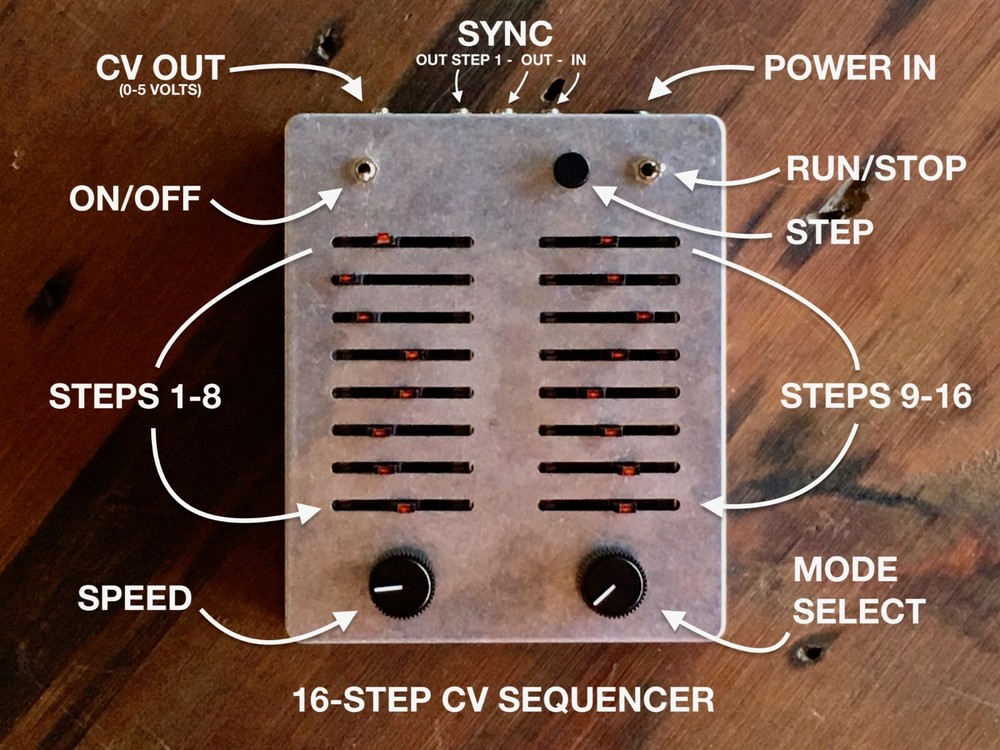 CV OUT
(0-5 VOLTS)

SYNC
OUT STEP 1 - OUT - IN

POWER IN

ON/OFF

RUN/STOP

STEP

STEPS 1-8

STEPS 9-16

SPEED

MODE SELECT

16-STEP CV SEQUENCER