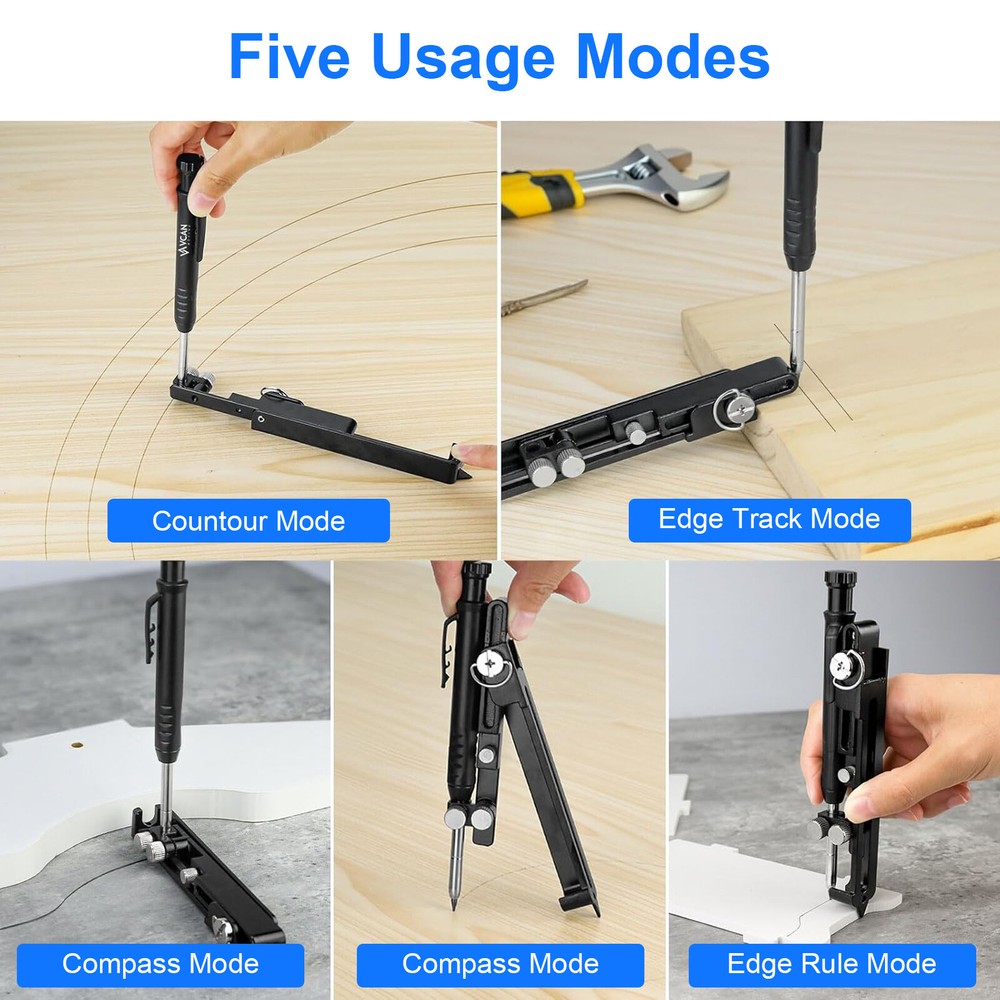 Five Usage Modes

VAVCAN

Countour Mode

Edge Track Mode

Compass Mode

Compass Mode

Edge Rule Mode