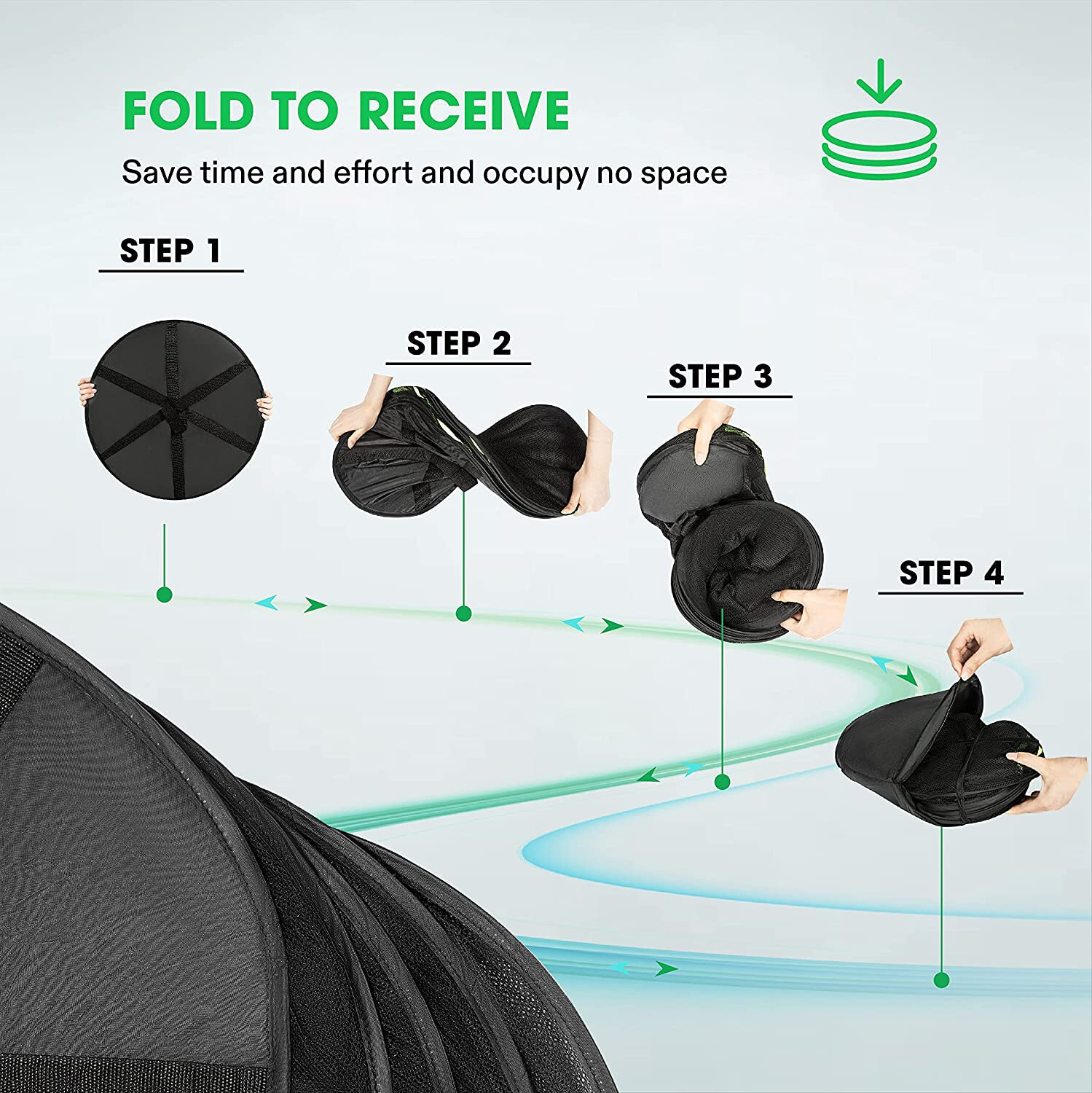 FOLD TO RECEIVE

Save time and effort and occupy no space

STEP 1

STEP 2

STEP 3

STEP 4