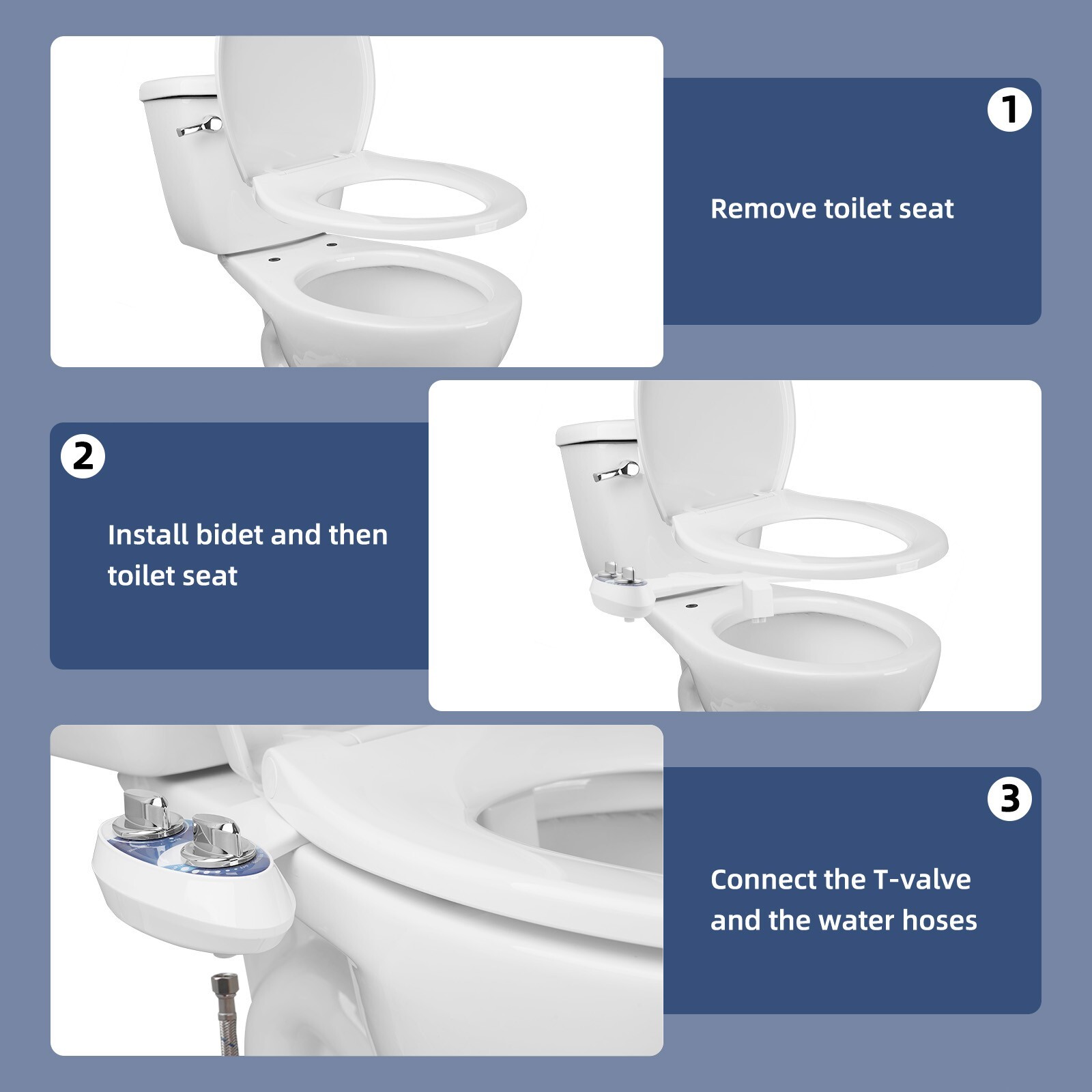 1

Remove toilet seat

2

Install bidet and then toilet seat

3

Connect the T-valve and the water hoses