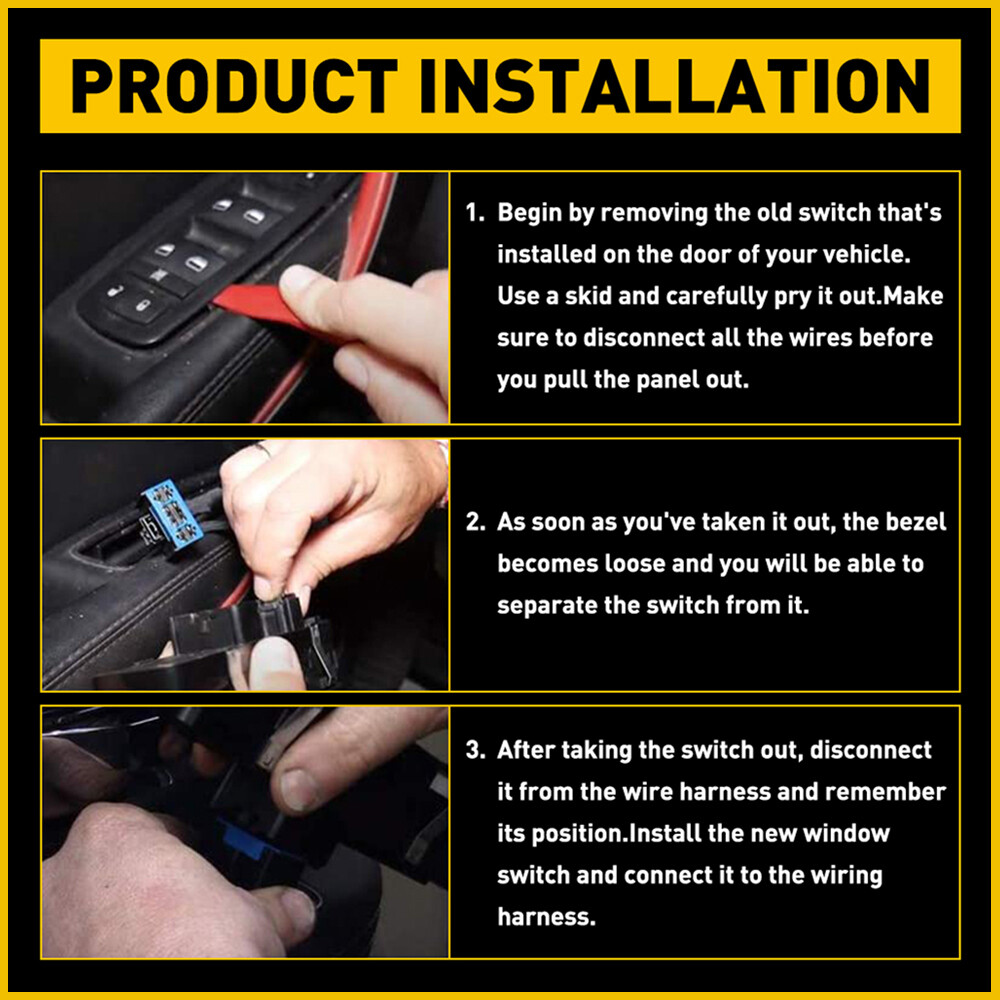 PRODUCT INSTALLATION

1. Begin by removing the old switch that's installed on the door of your vehicle. Use a skid and carefully pry it out.Make sure to disconnect all the wires before you pull the panel out.

2. As soon as you've taken it out, the bezel becomes loose and you will be able to separate the switch from it.

3. After taking the switch out, disconnect it from the wire harness and remember its position.Install the new window switch and connect it to the wiring harness.