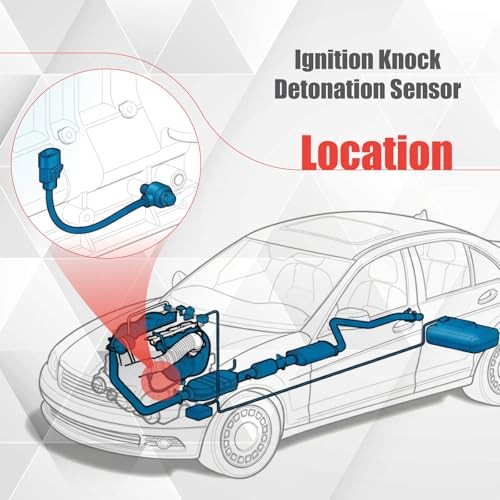 Ignition Knock
Detonation Sensor

Location