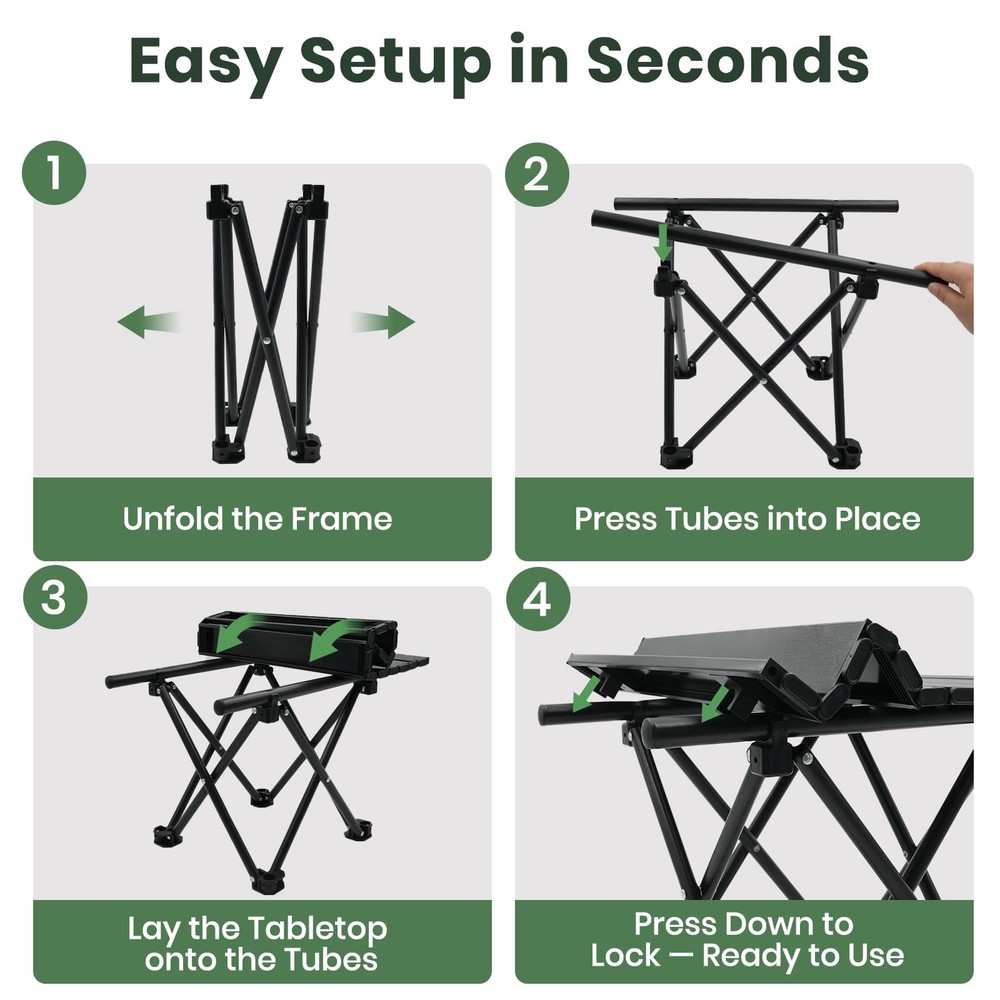 Easy Setup in Seconds

1

Unfold the Frame

2

Press Tubes into Place

3

Lay the Tabletop onto the Tubes

4

Press Down to Lock — Ready to Use