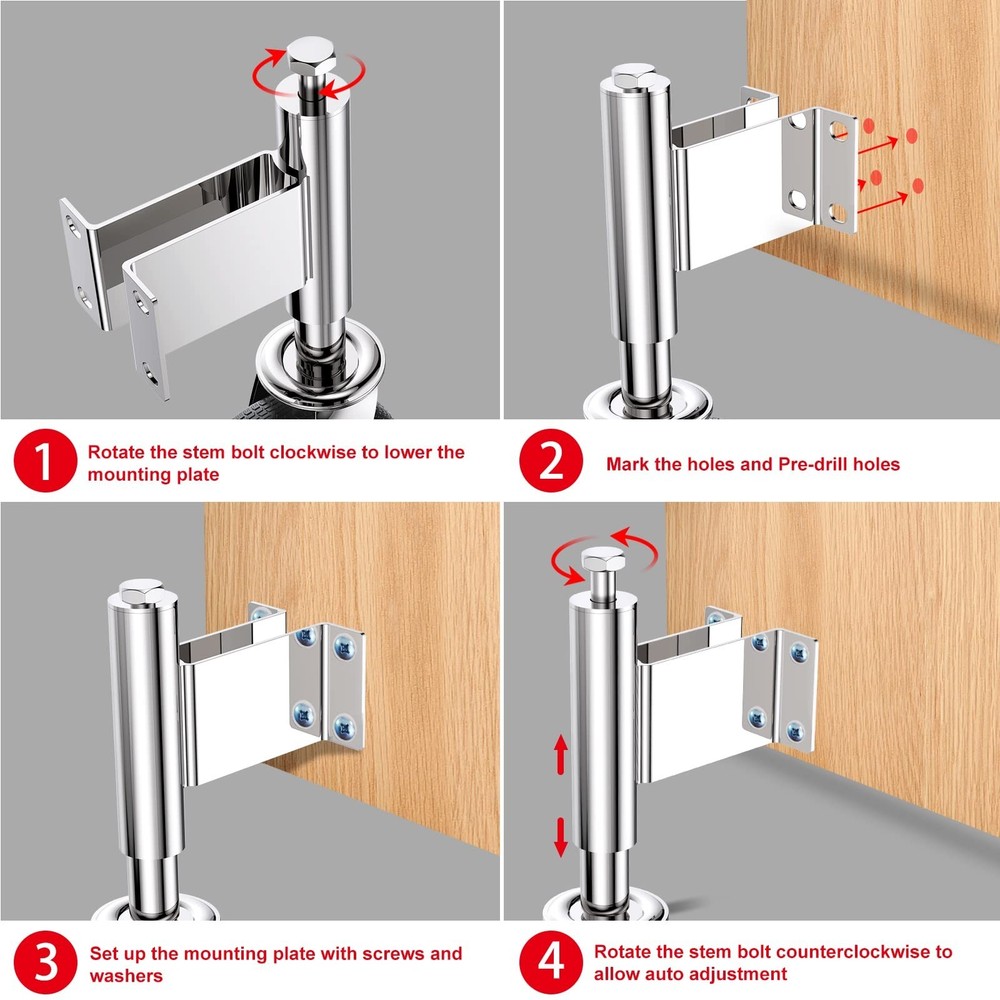 1 Rotate the stem bolt clockwise to lower the mounting plate

2 Mark the holes and Pre-drill holes

3 Set up the mounting plate with screws and washers

4 Rotate the stem bolt counterclockwise to allow auto adjustment