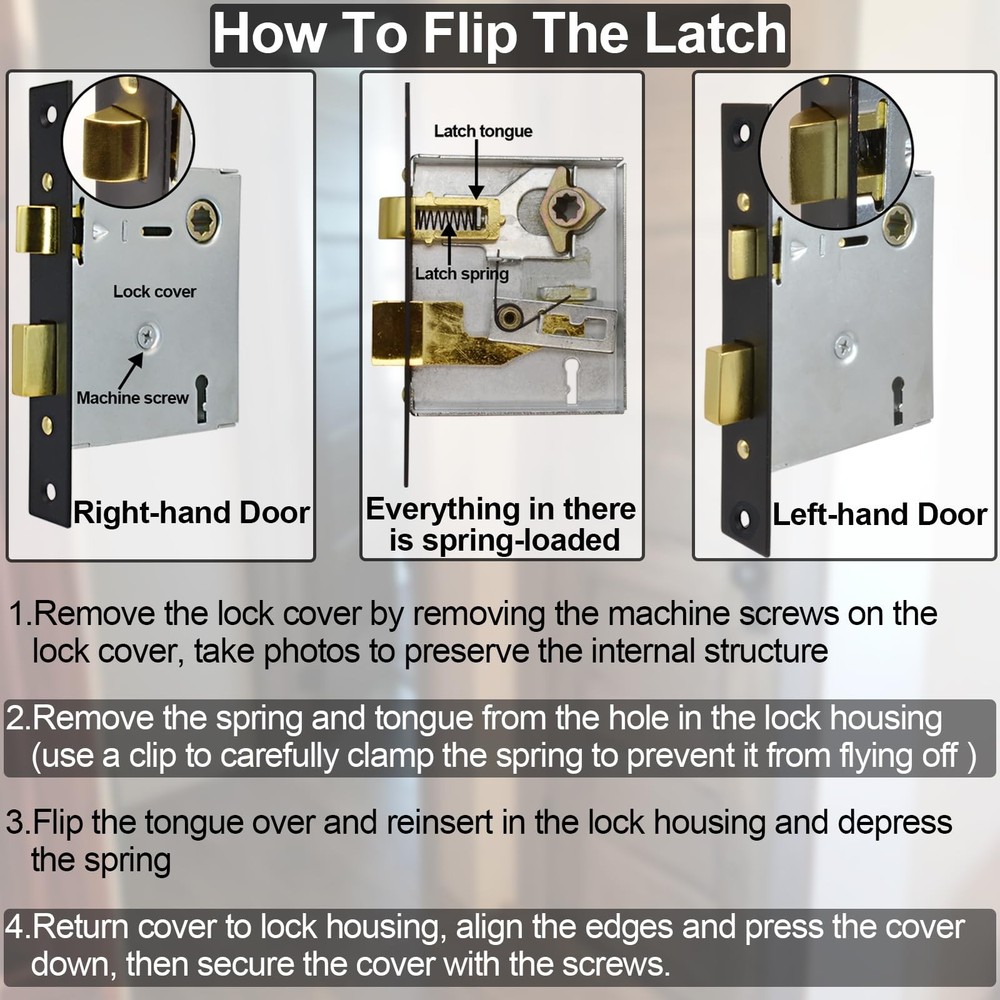 How To Flip The Latch

Lock cover

Machine screw

Right-hand Door

Latch tongue

Latch spring

Everything in there is spring-loaded

Left-hand Door

1.Remove the lock cover by removing the machine screws on the lock cover, take photos to preserve the internal structure

2.Remove the spring and tongue from the hole in the lock housing (use a clip to carefully clamp the spring to prevent it from flying off )

3.Flip the tongue over and reinsert in the lock housing and depress the spring

4.Return cover to lock housing, align the edges and press the cover down, then secure the cover with the screws.