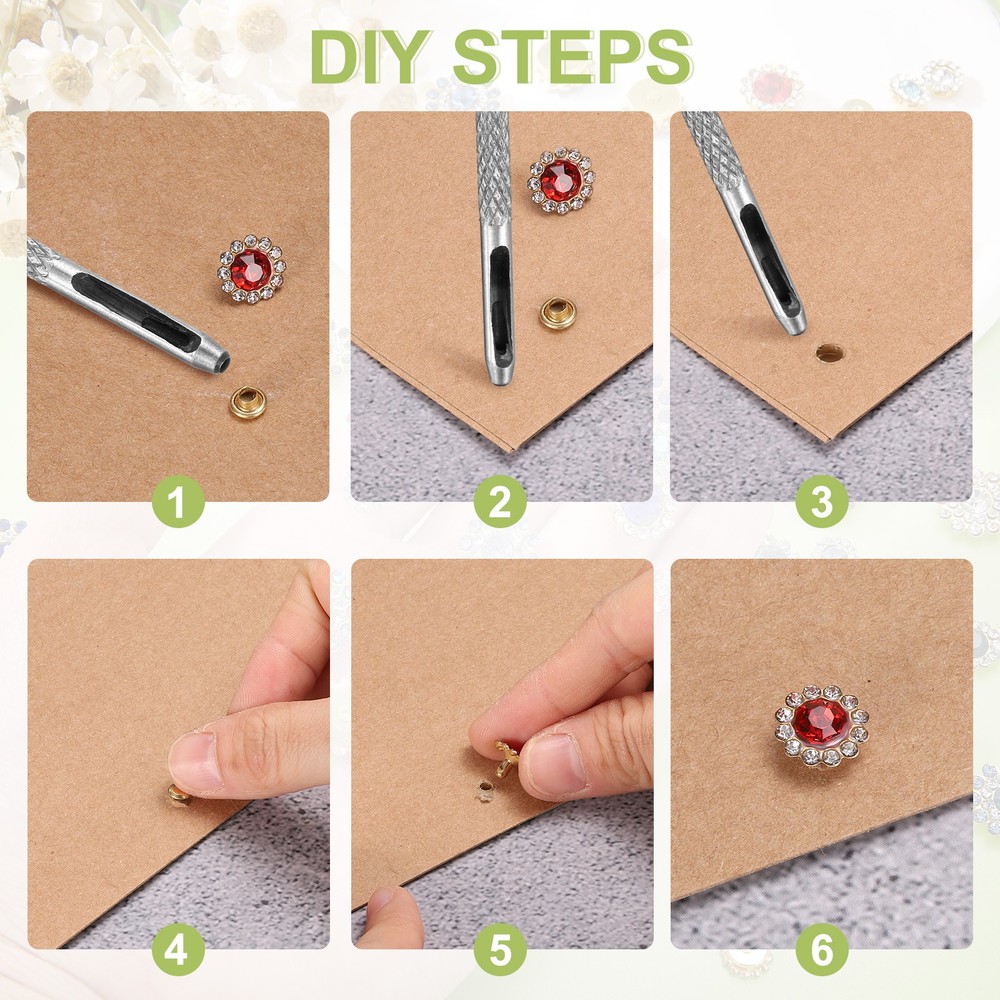 DIY STEPS

1

2

3

4

5

6