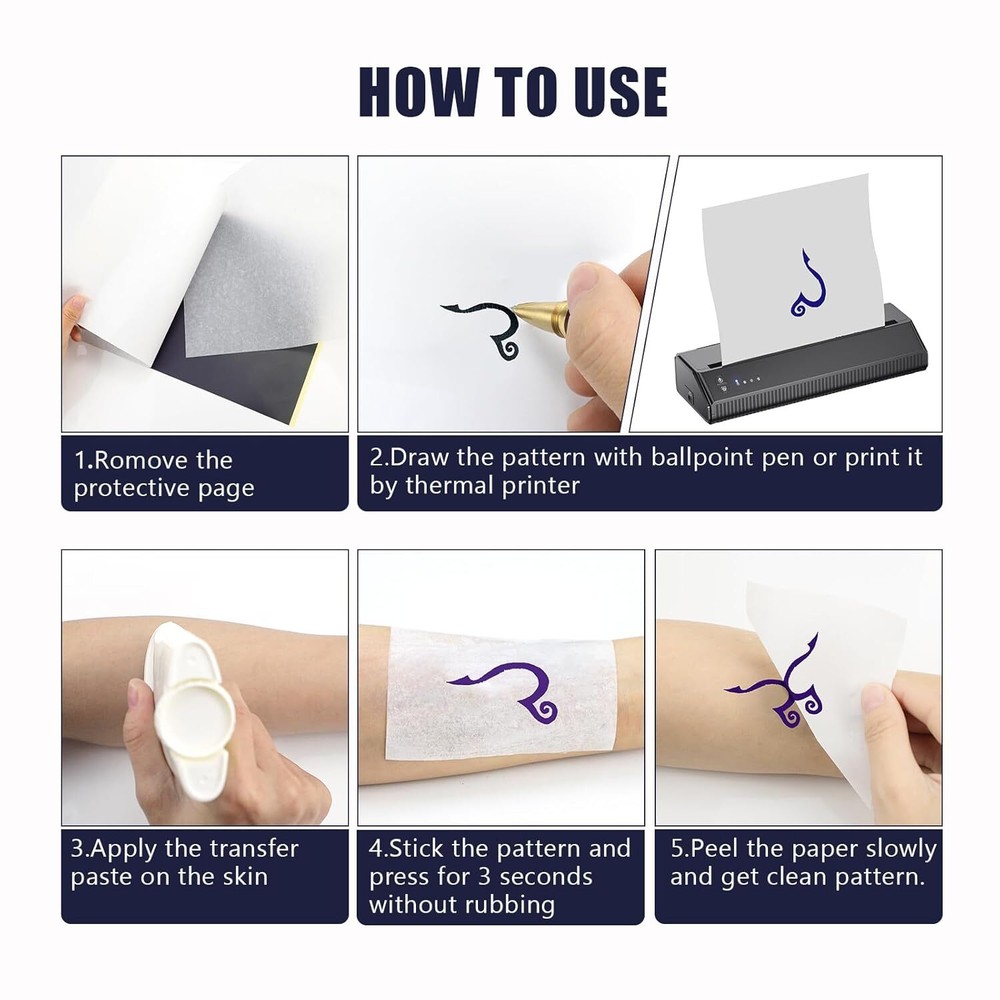 HOW TO USE

1.Romove the protective page

2.Draw the pattern with ballpoint pen or print it by thermal printer

3.Apply the transfer paste on the skin

4.Stick the pattern and press for 3 seconds without rubbing

5.Peel the paper slowly and get clean pattern.