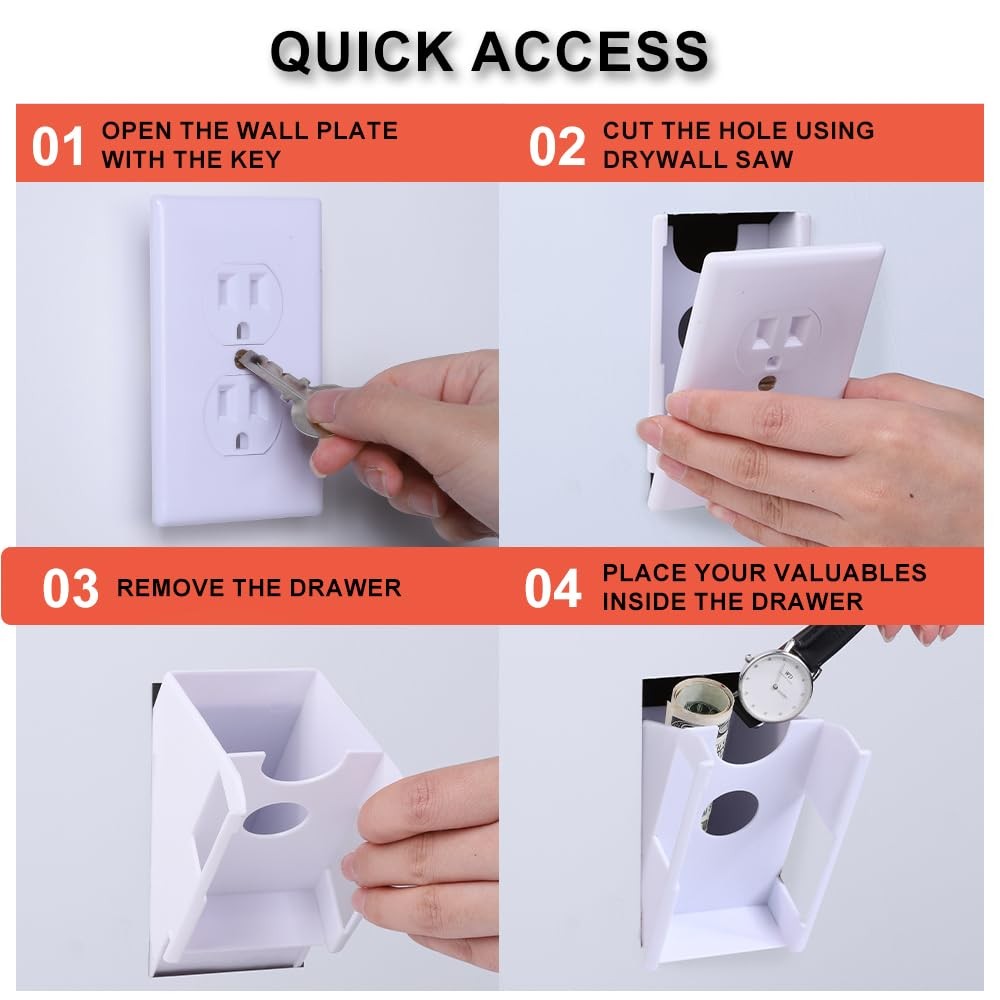 QUICK ACCESS

01 OPEN THE WALL PLATE WITH THE KEY

02 CUT THE HOLE USING DRYWALL SAW

03 REMOVE THE DRAWER

04 PLACE YOUR VALUABLES INSIDE THE DRAWER