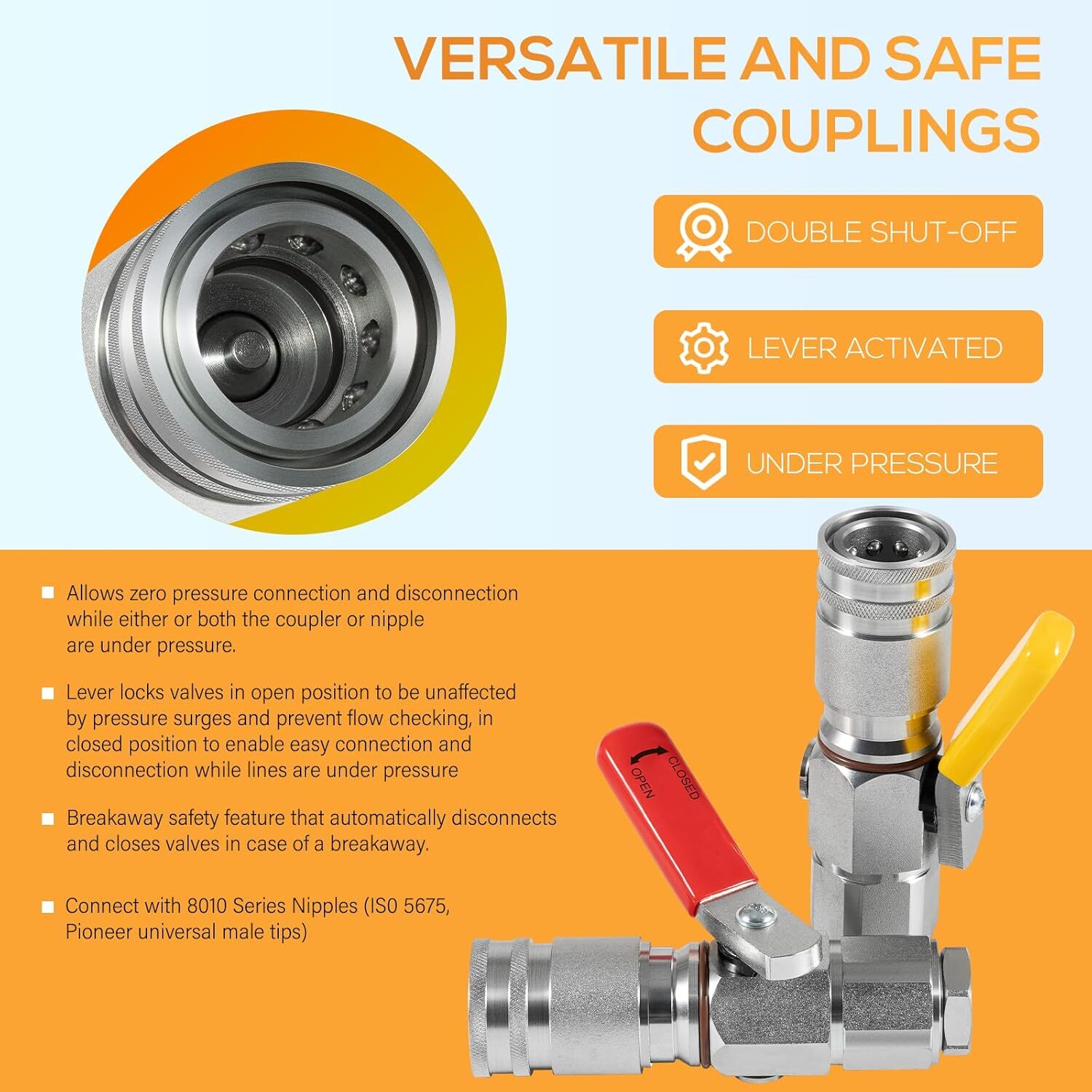 VERSATILE AND SAFE COUPLINGS

DOUBLE SHUT-OFF

LEVER ACTIVATED

UNDER PRESSURE

Allows zero pressure connection and disconnection while either or both the coupler or nipple are under pressure.

Lever locks valves in open position to be unaffected by pressure surges and prevent flow checking, in closed position to enable easy connection and disconnection while lines are under pressure

Breakaway safety feature that automatically disconnects and closes valves in case of a breakaway.

Connect with 8010 Series Nipples (IS0 5675, Pioneer universal male tips)

CLOSED
OPEN