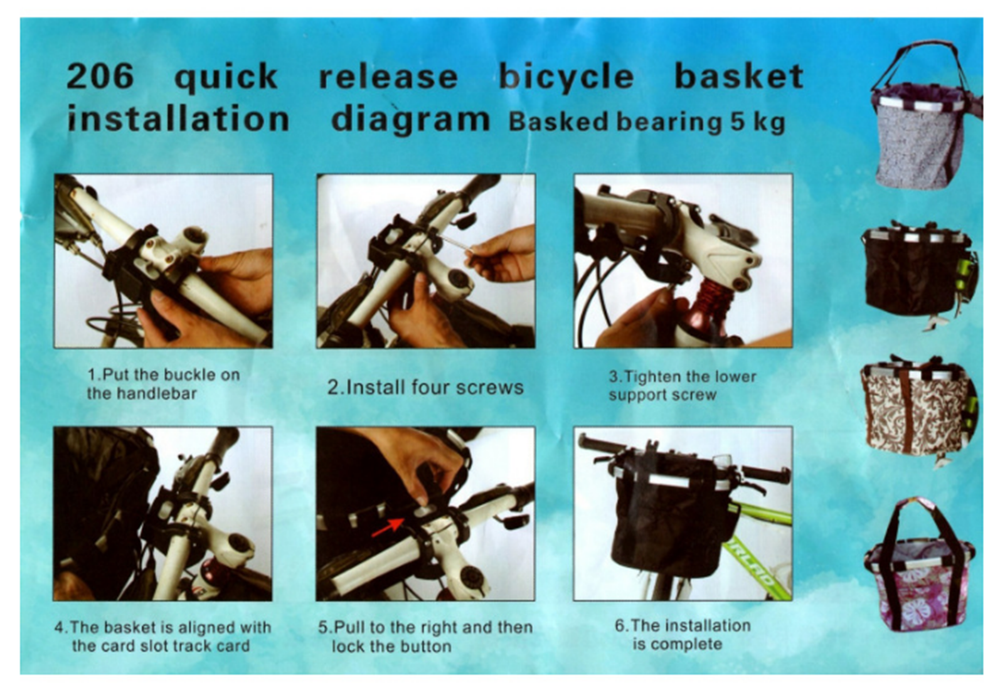 206 quick release bicycle basket installation diagram Basked bearing 5 kg

1.Put the buckle on the handlebar

2.Install four screws

3.Tighten the lower support screw

4.The basket is aligned with the card slot track card

5.Pull to the right and then lock the button

6.The installation is complete