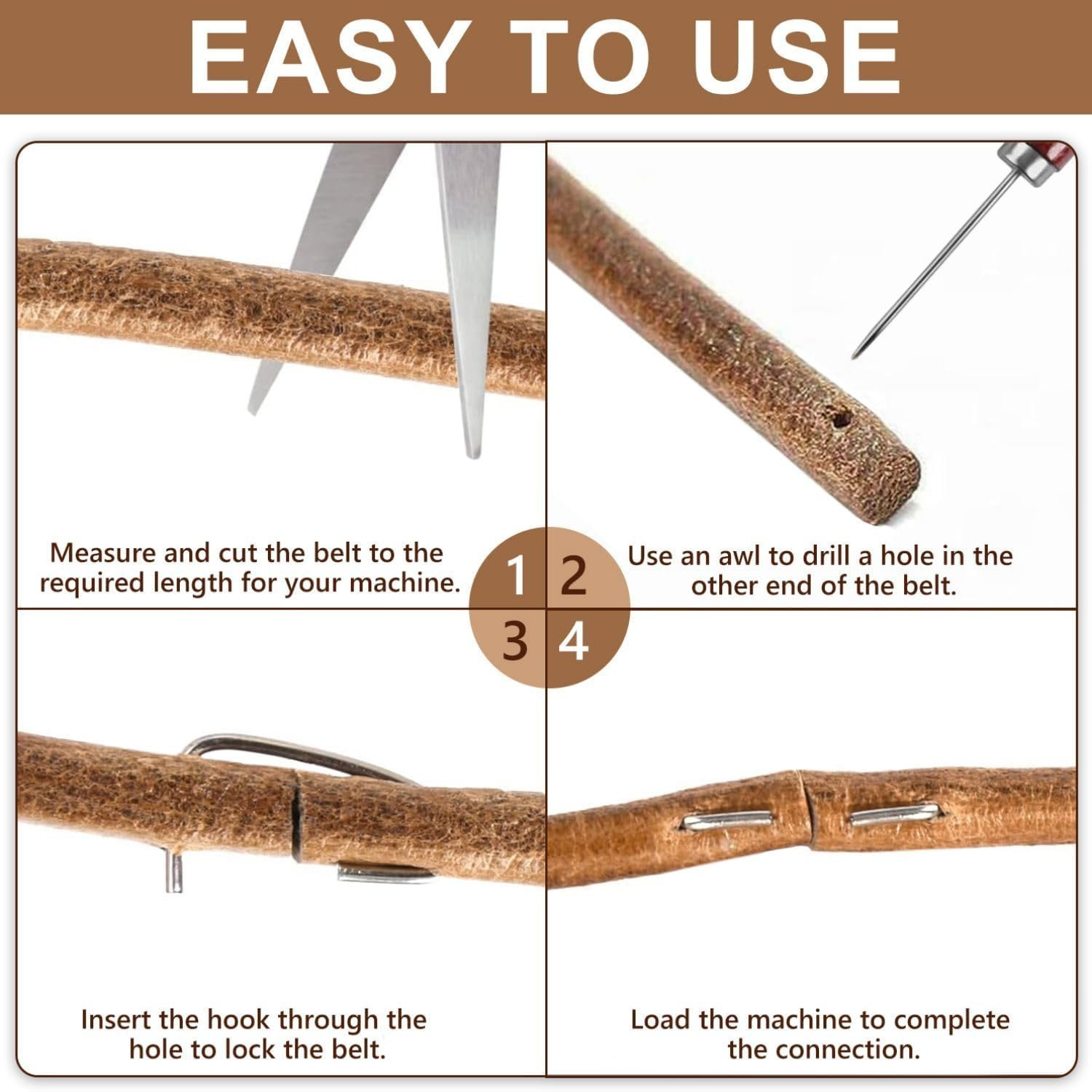 EASY TO USE

Measure and cut the belt to the required length for your machine.

1

2

Use an awl to drill a hole in the other end of the belt.

3

4

Insert the hook through the hole to lock the belt.

Load the machine to complete the connection.