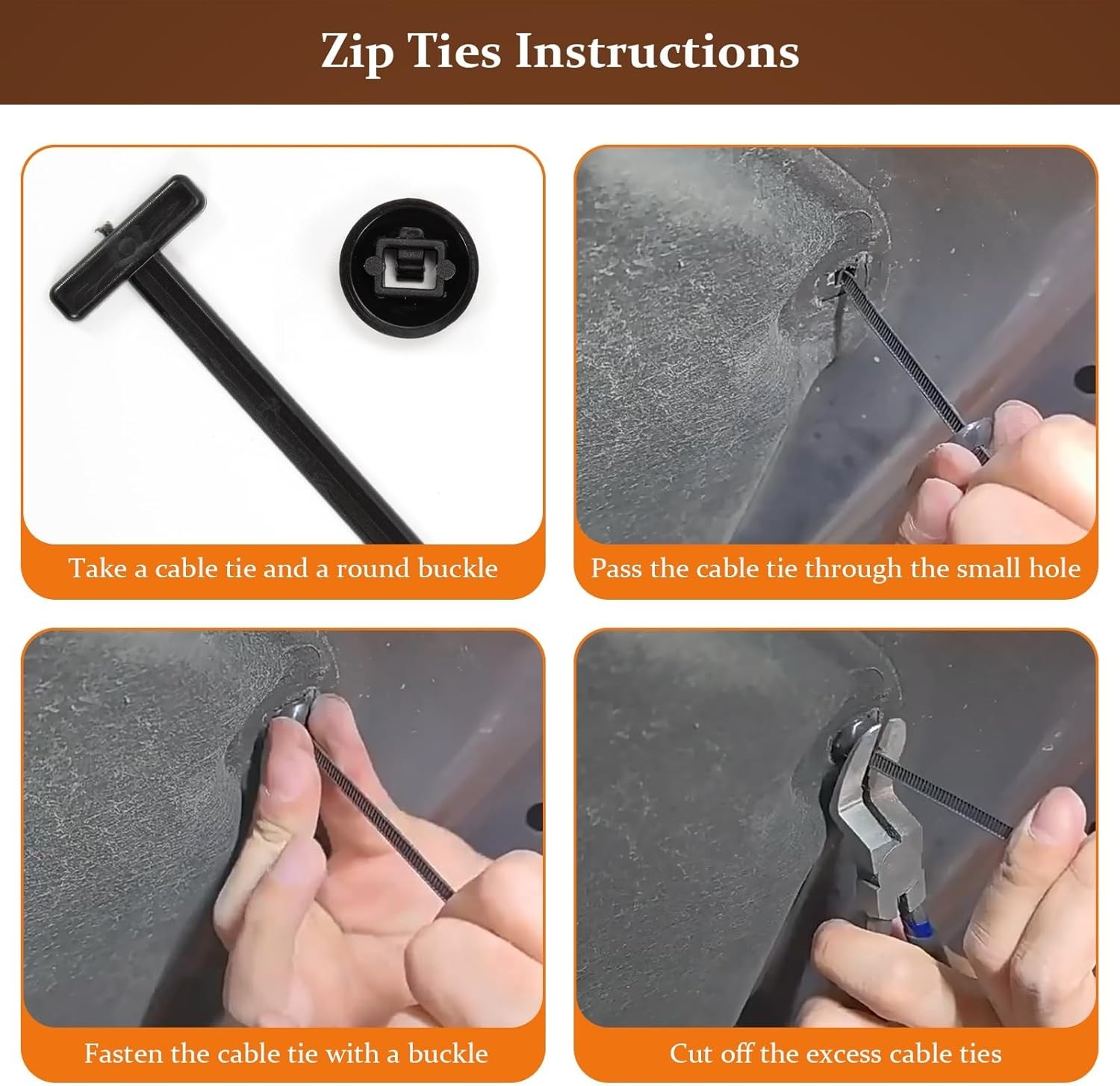 Zip Ties Instructions

Take a cable tie and a round buckle

Pass the cable tie through the small hole

Fasten the cable tie with a buckle

Cut off the excess cable ties