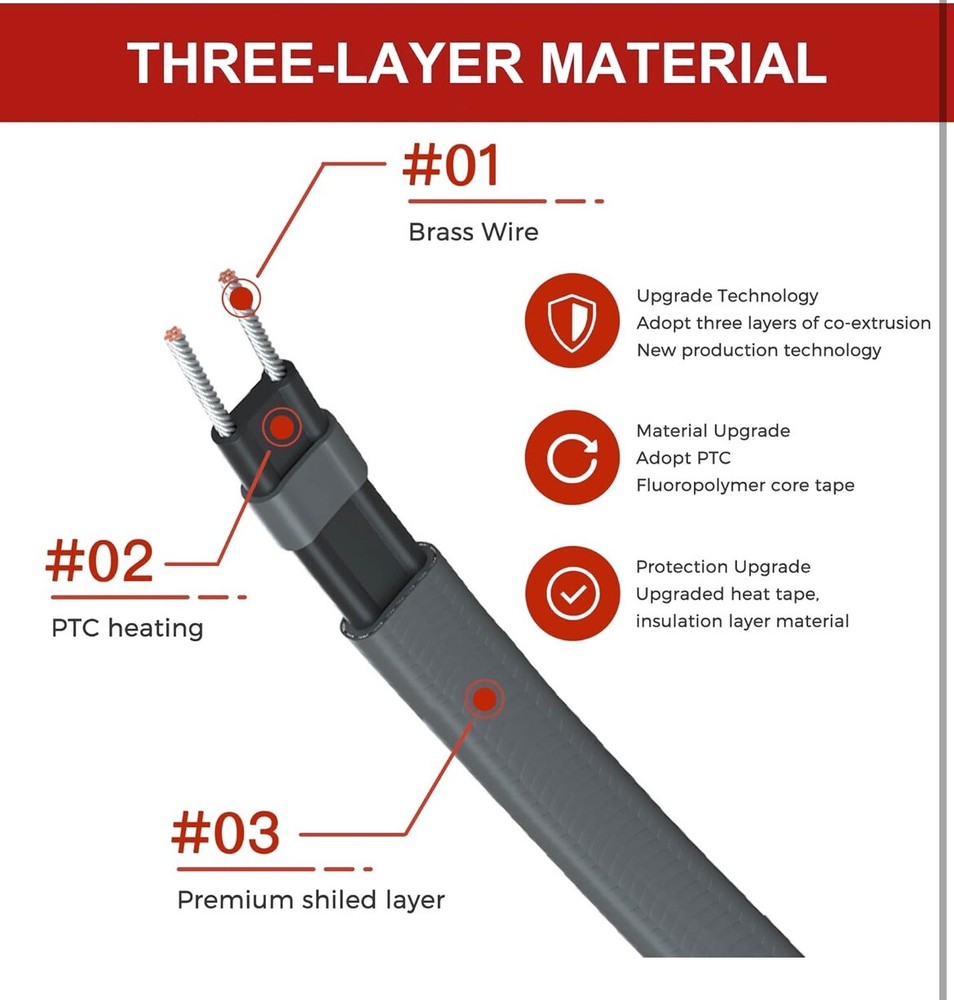 THREE-LAYER MATERIAL

#01

Brass Wire

Upgrade Technology
Adopt three layers of co-extrusion
New production technology

Material Upgrade
Adopt PTC
Fluoropolymer core tape

Protection Upgrade
Upgraded heat tape,
insulation layer material

#02

PTC heating

#03

Premium shiled layer