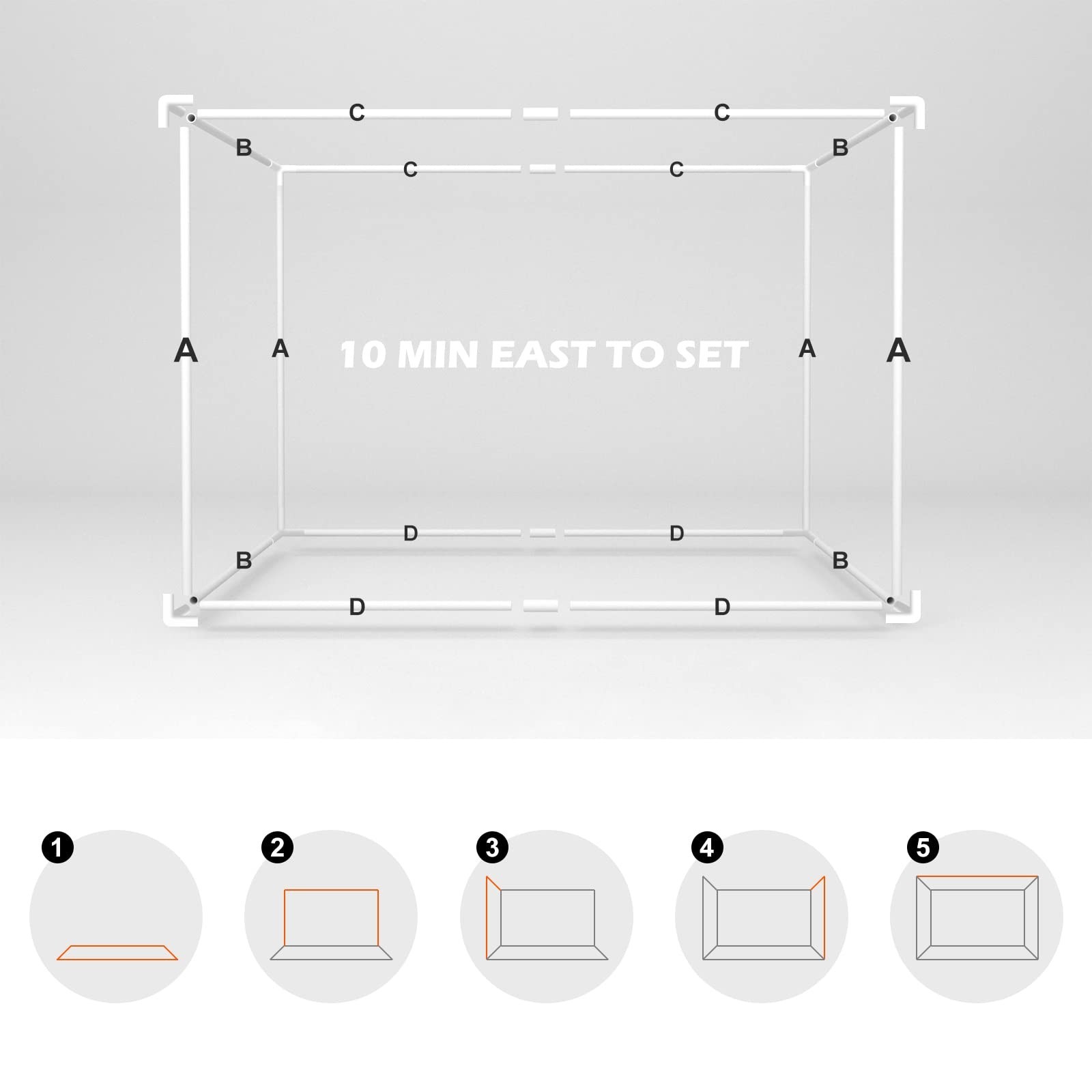 C C
B B
C C
A A 10 MIN EAST TO SET A A
D D
B B
D D

1
2
3
4
5