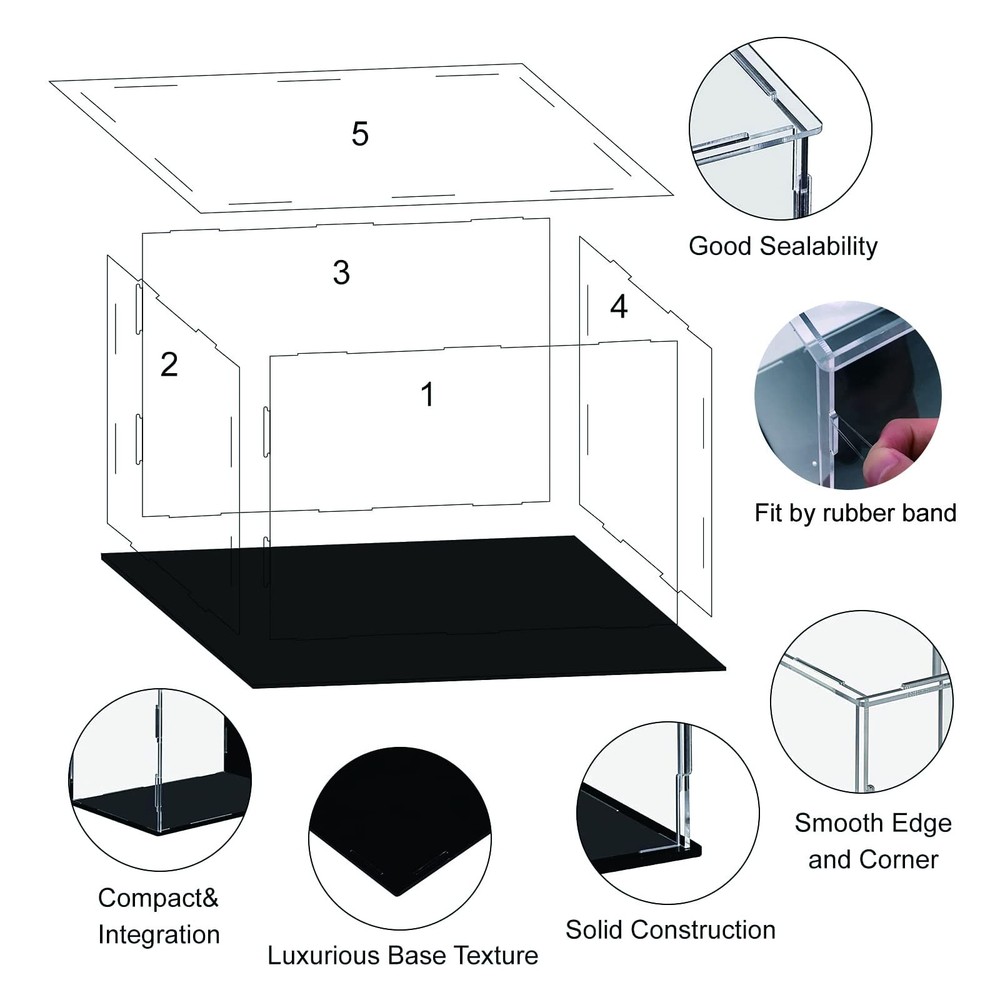 5

3

2

4

1

Good Sealability

Fit by rubber band

Smooth Edge and Corner

Compact& Integration

Luxurious Base Texture

Solid Construction