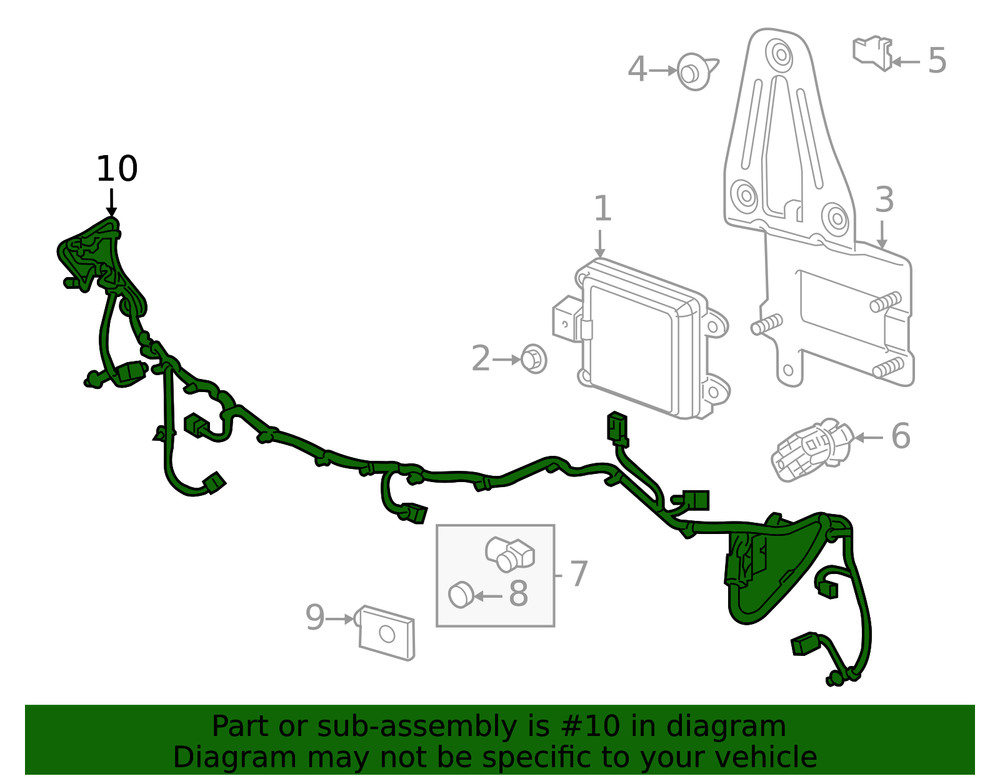 4
5
10
1
3
2
6
7
8
9

Part or sub-assembly is #10 in diagram
Diagram may not be specific to your vehicle