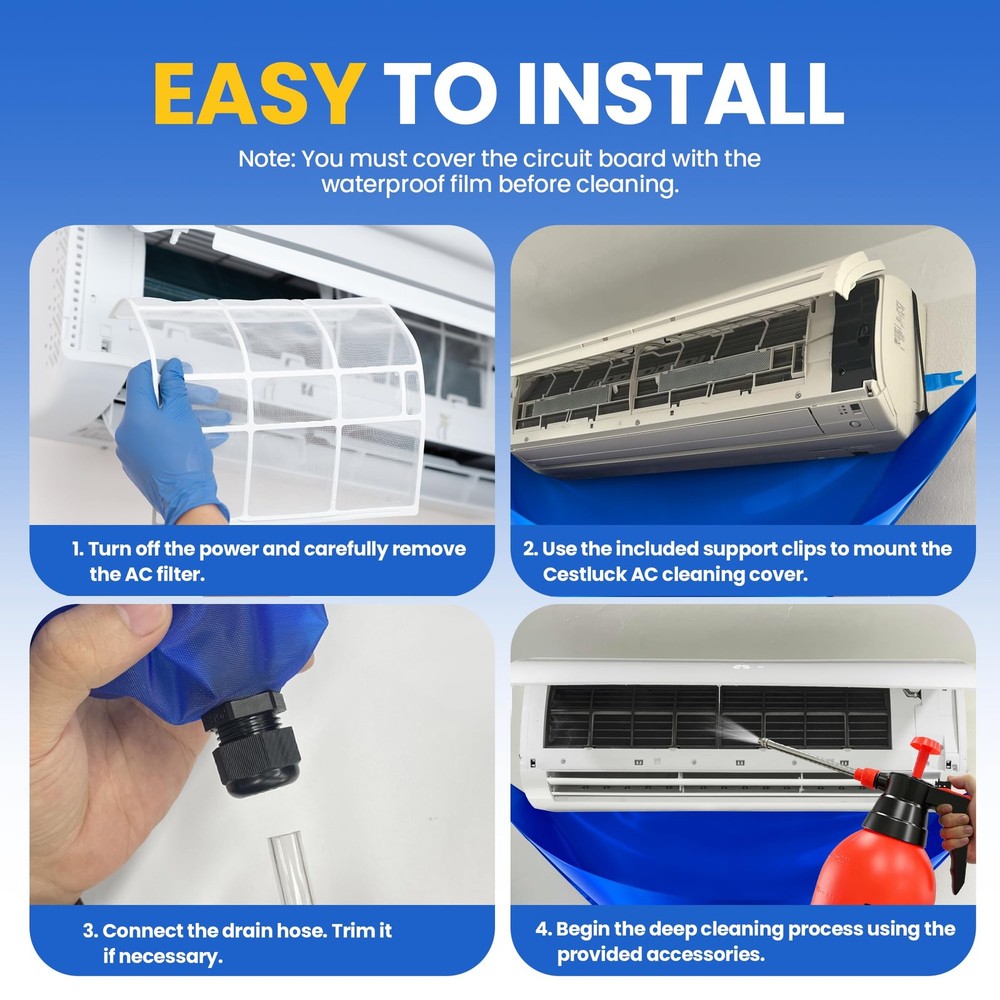 EASY TO INSTALL

Note: You must cover the circuit board with the waterproof film before cleaning.

1. Turn off the power and carefully remove the AC filter.

2. Use the included support clips to mount the Cestluck AC cleaning cover.

3. Connect the drain hose. Trim it if necessary.

4. Begin the deep cleaning process using the provided accessories.