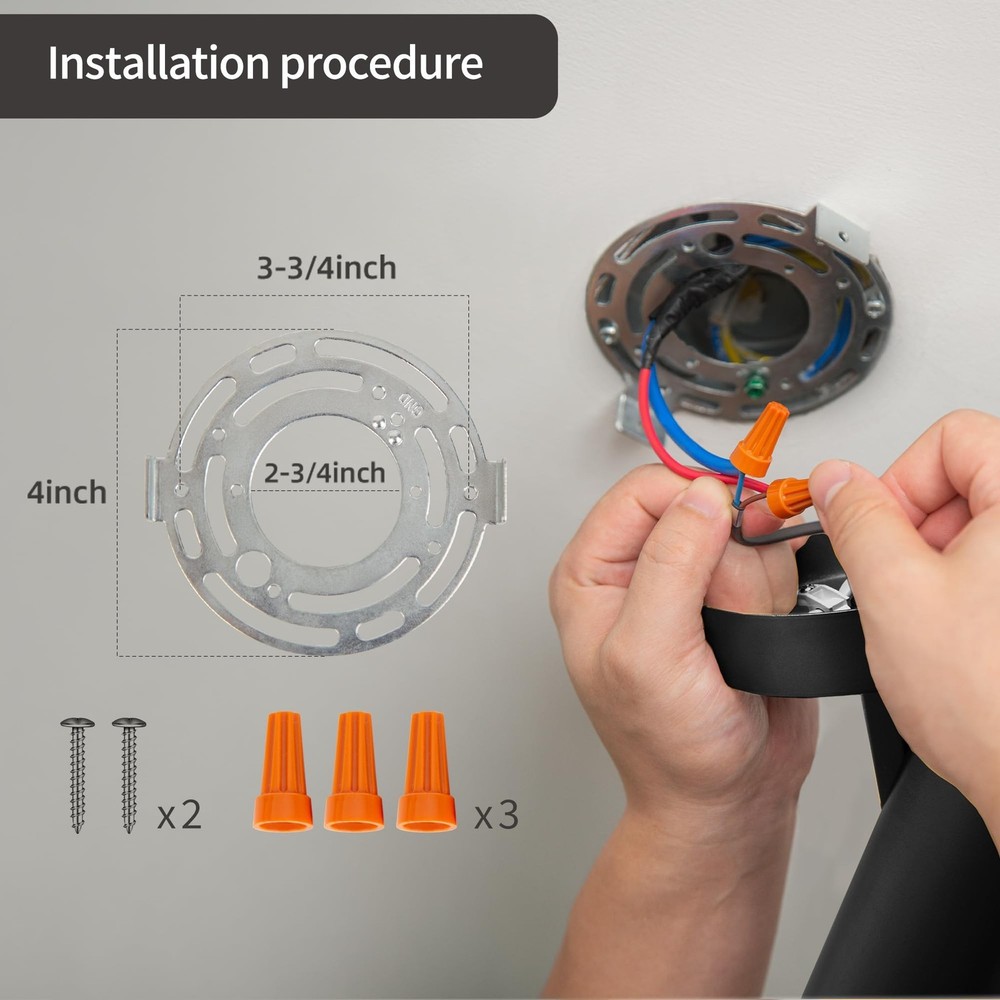 Installation procedure

3-3/4inch

4inch

2-3/4inch

GND

x2

x3