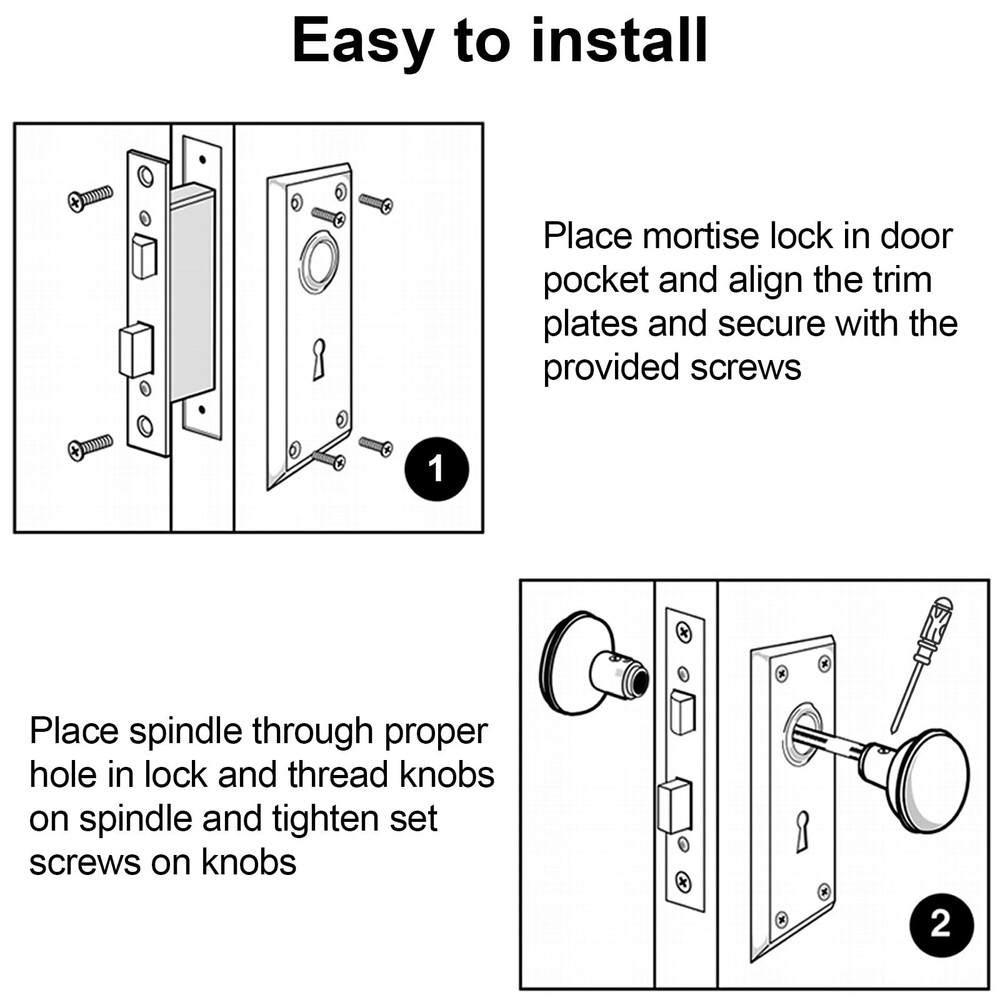 Easy to install

1

Place mortise lock in door pocket and align the trim plates and secure with the provided screws

Place spindle through proper hole in lock and thread knobs on spindle and tighten set screws on knobs

2