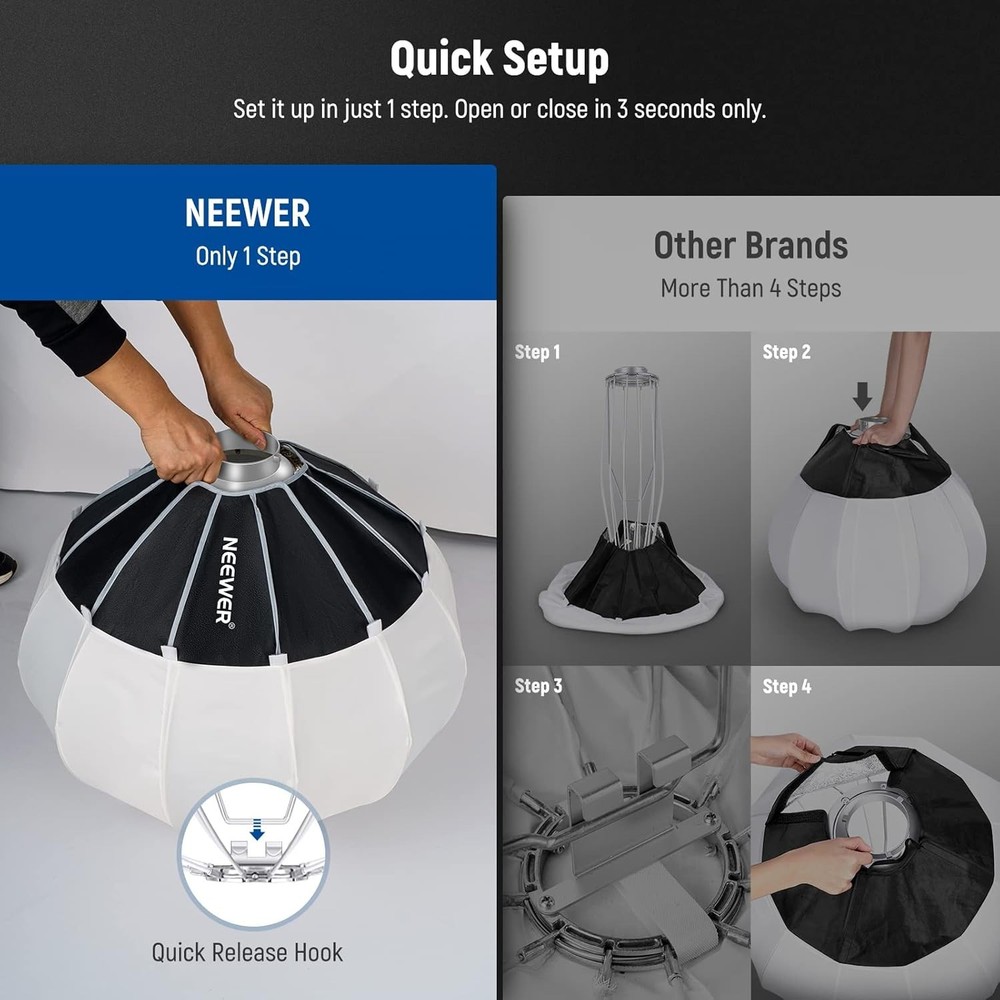 Quick Setup
Set it up in just 1 step. Open or close in 3 seconds only.

NEEWER
Only 1 Step

NEEWER®

Quick Release Hook

Other Brands
More Than 4 Steps

Step 1

Step 2

Step 3

Step 4