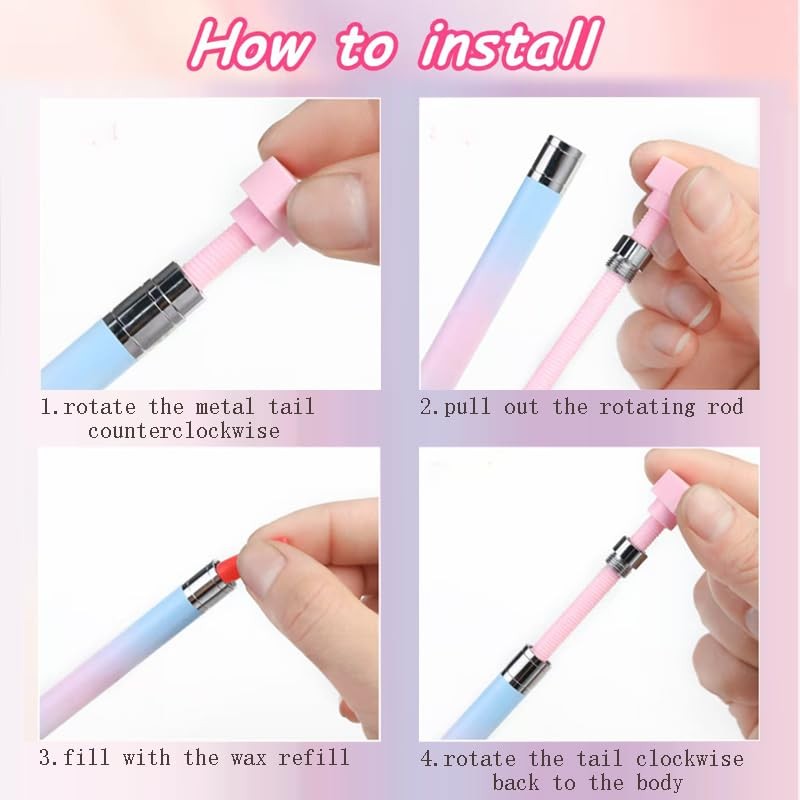 How to install

1.rotate the metal tail counterclockwise

2.pull out the rotating rod

3.fill with the wax refill

4.rotate the tail clockwise back to the body