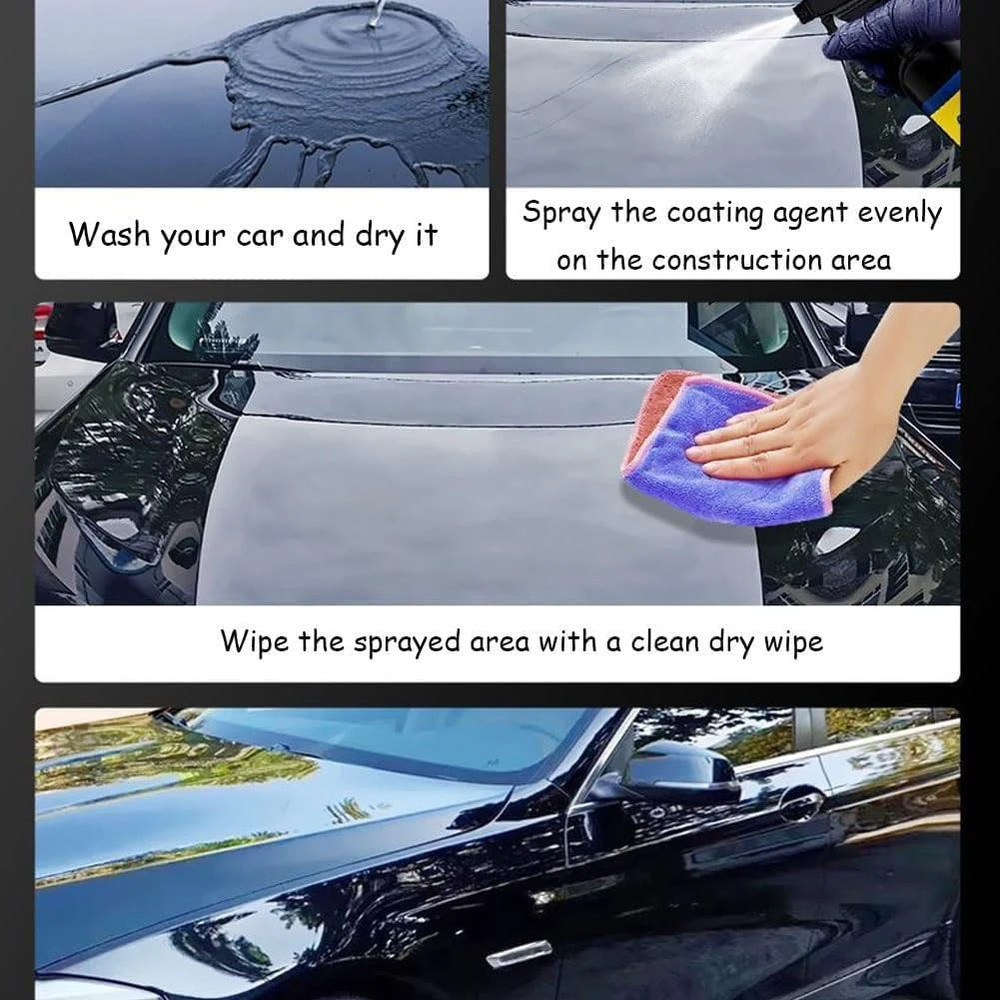 Wash your car and dry it

Spray the coating agent evenly on the construction area

Wipe the sprayed area with a clean dry wipe