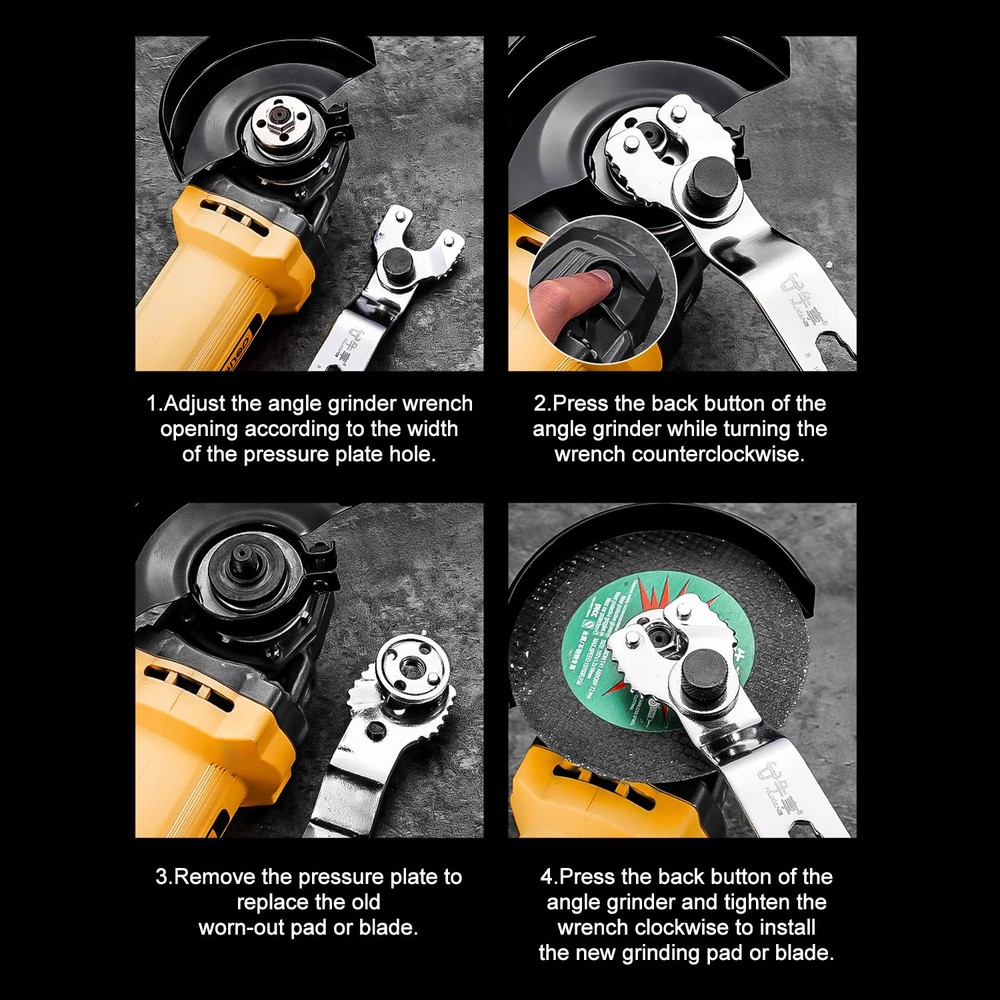 1.Adjust the angle grinder wrench opening according to the width of the pressure plate hole.

2.Press the back button of the angle grinder while turning the wrench counterclockwise.

3.Remove the pressure plate to replace the old worn-out pad or blade.

4.Press the back button of the angle grinder and tighten the wrench clockwise to install the new grinding pad or blade.