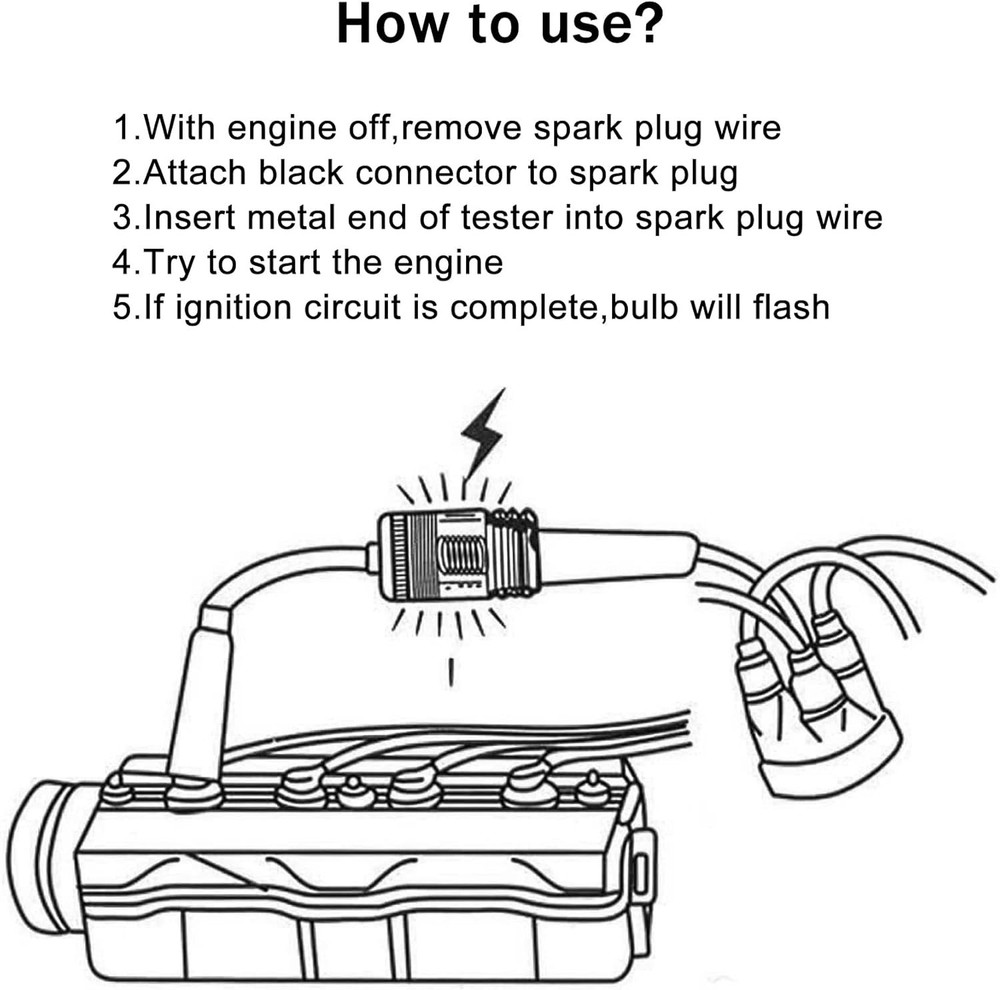 How to use?

1.With engine off,remove spark plug wire
2.Attach black connector to spark plug
3.Insert metal end of tester into spark plug wire
4.Try to start the engine
5.If ignition circuit is complete,bulb will flash