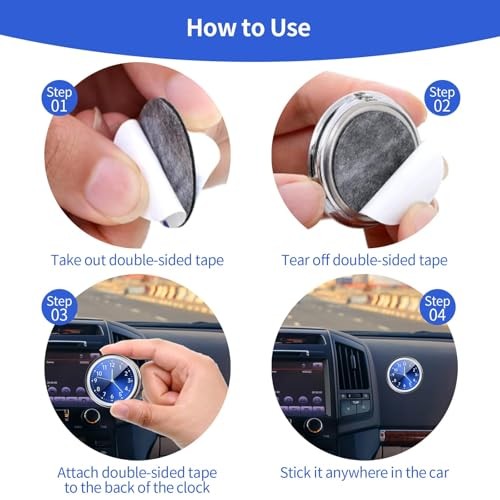 How to Use

Step 01

Take out double-sided tape

Step 02

Tear off double-sided tape

Step 03

Attach double-sided tape to the back of the clock

Step 04

Stick it anywhere in the car