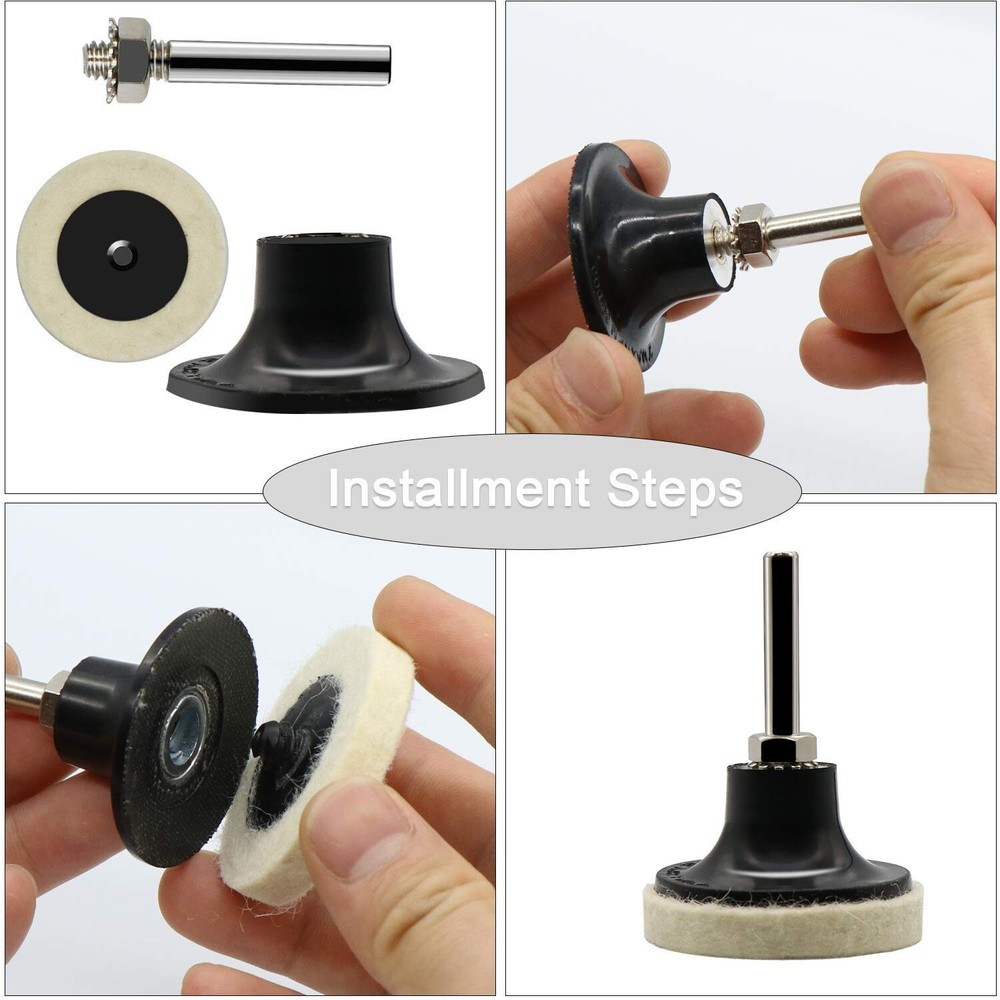 Installment Steps