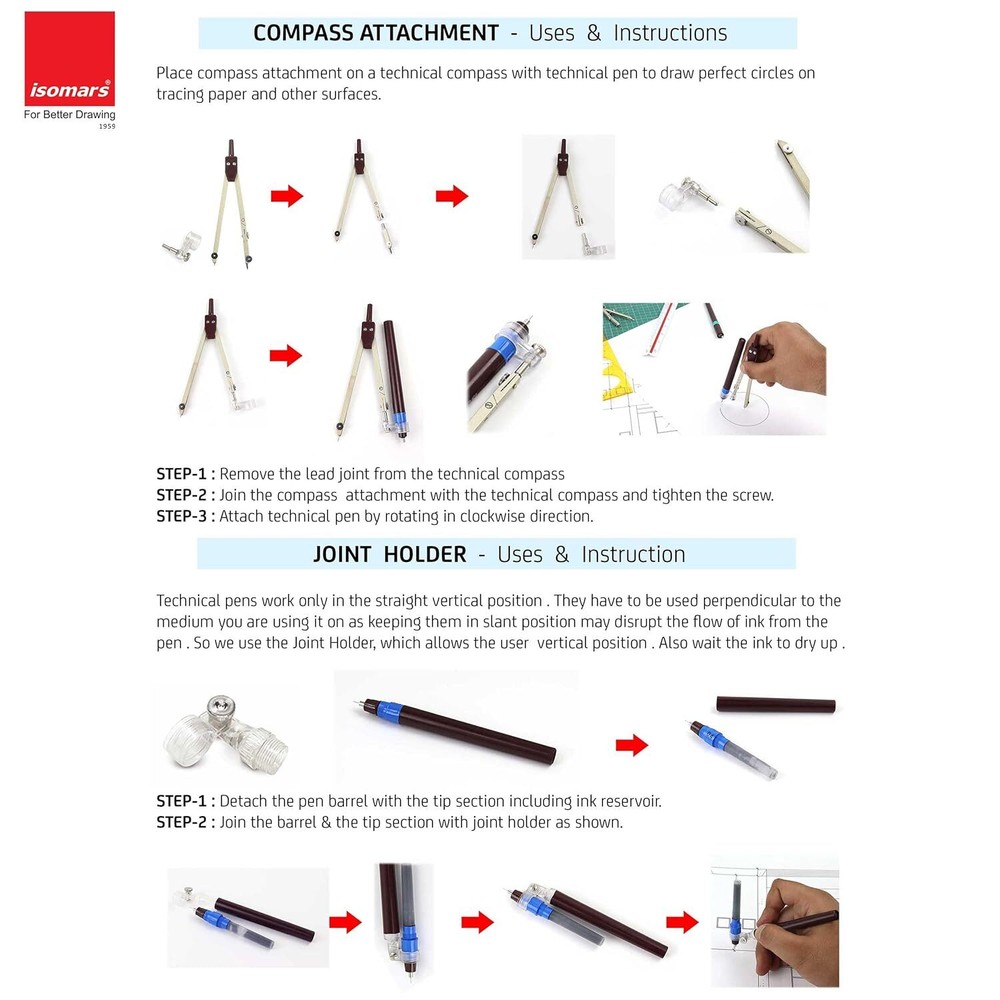 isomars®
For Better Drawing
1959

COMPASS ATTACHMENT - Uses & Instructions

Place compass attachment on a technical compass with technical pen to draw perfect circles on tracing paper and other surfaces.

STEP-1 : Remove the lead joint from the technical compass
STEP-2 : Join the compass attachment with the technical compass and tighten the screw.
STEP-3 : Attach technical pen by rotating in clockwise direction.

JOINT HOLDER - Uses & Instruction

Technical pens work only in the straight vertical position . They have to be used perpendicular to the medium you are using it on as keeping them in slant position may disrupt the flow of ink from the pen . So we use the Joint Holder, which allows the user vertical position . Also wait the ink to dry up .

STEP-1 : Detach the pen barrel with the tip section including ink reservoir.
STEP-2 : Join the barrel & the tip section with joint holder as shown.