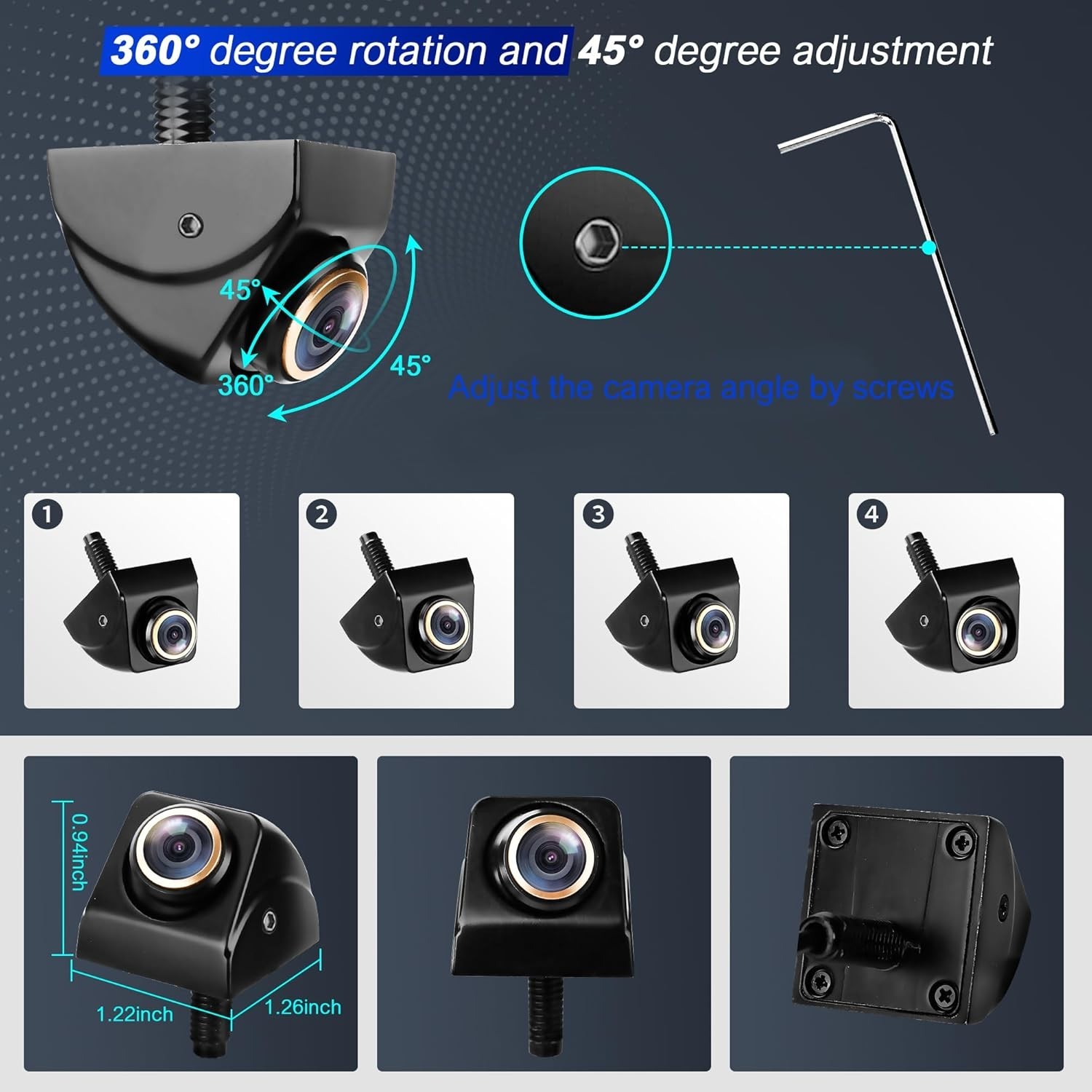 360° degree rotation and 45° degree adjustment

45°

45°

360°

Adjust the camera angle by screws

1

2

3

4

0.94inch

1.22inch

1.26inch