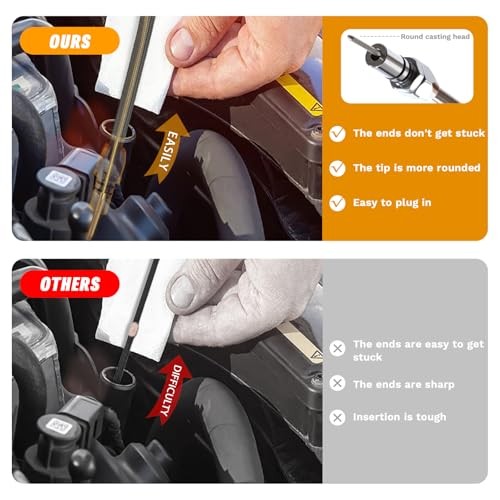 OURS

EASILY

Round casting head

The ends don't get stuck

The tip is more rounded

Easy to plug in

OTHERS

DIFFICULTY

The ends are easy to get stuck

The ends are sharp

Insertion is tough