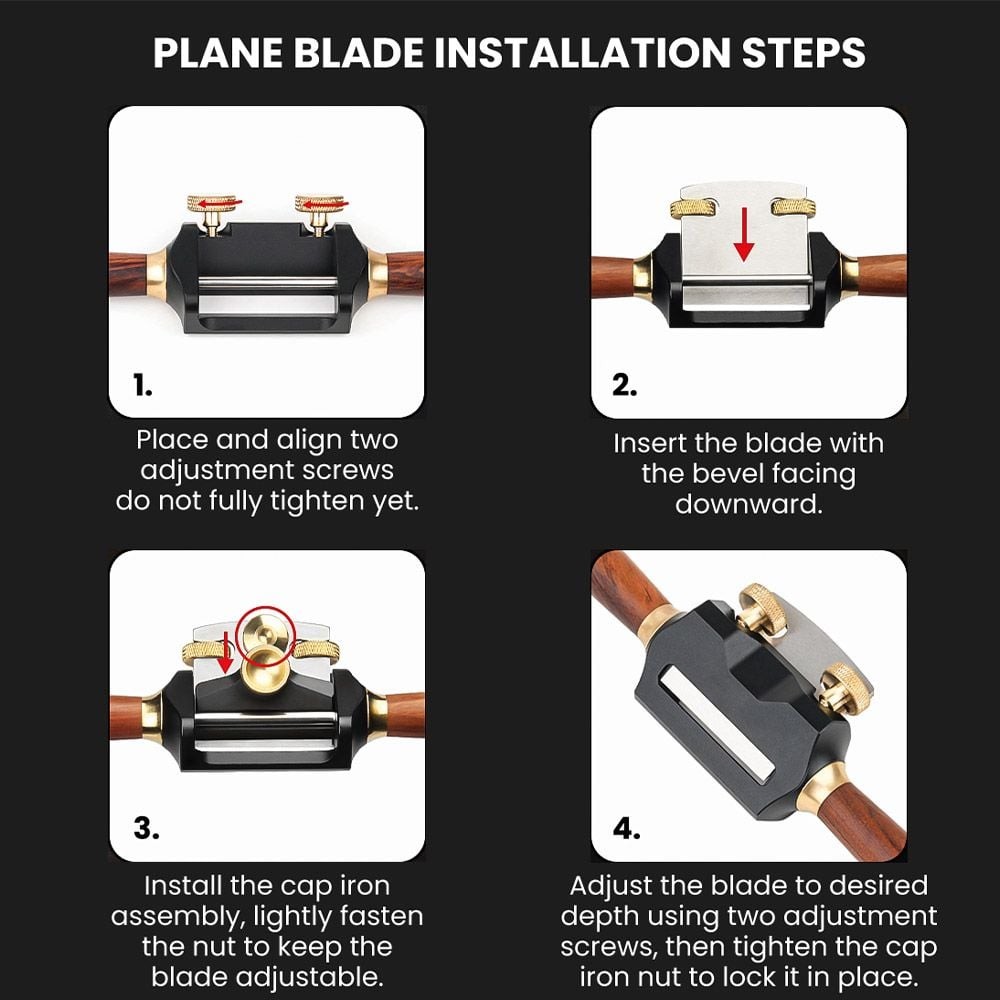 PLANE BLADE INSTALLATION STEPS

1.

Place and align two adjustment screws do not fully tighten yet.

2.

Insert the blade with the bevel facing downward.

3.

Install the cap iron assembly, lightly fasten the nut to keep the blade adjustable.

4.

Adjust the blade to desired depth using two adjustment screws, then tighten the cap iron nut to lock it in place.