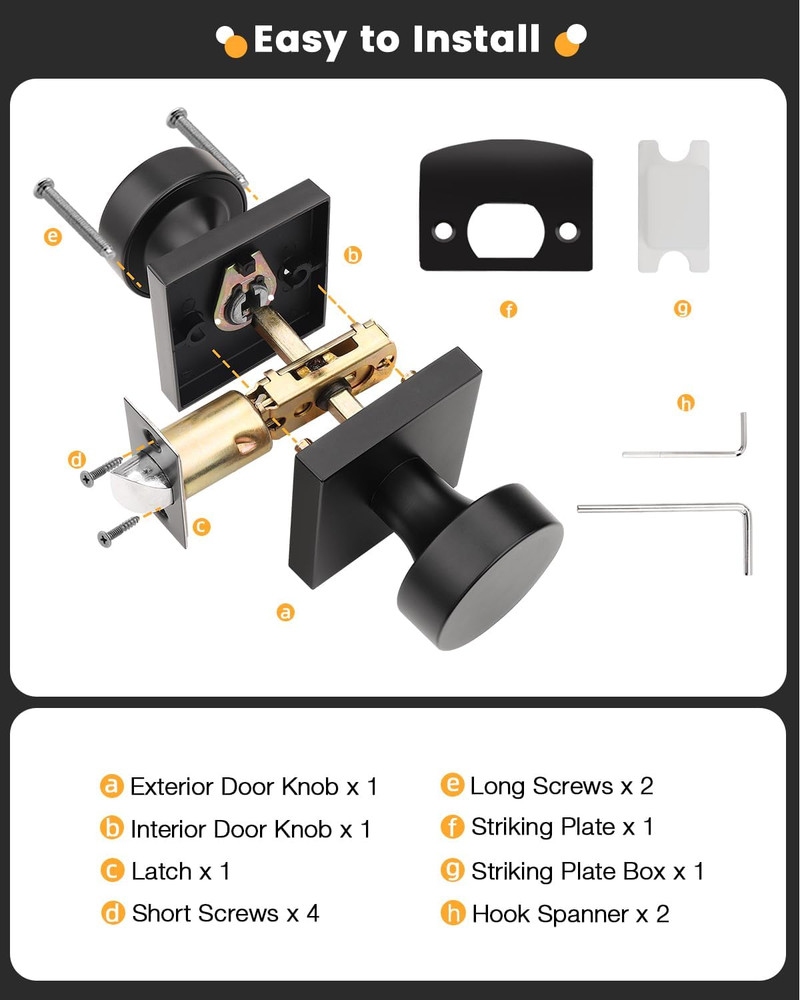 Easy to Install

e

b

f

g

h

d

c

a

a Exterior Door Knob x 1
b Interior Door Knob x 1
c Latch x 1
d Short Screws x 4

e Long Screws x 2
f Striking Plate x 1
g Striking Plate Box x 1
h Hook Spanner x 2