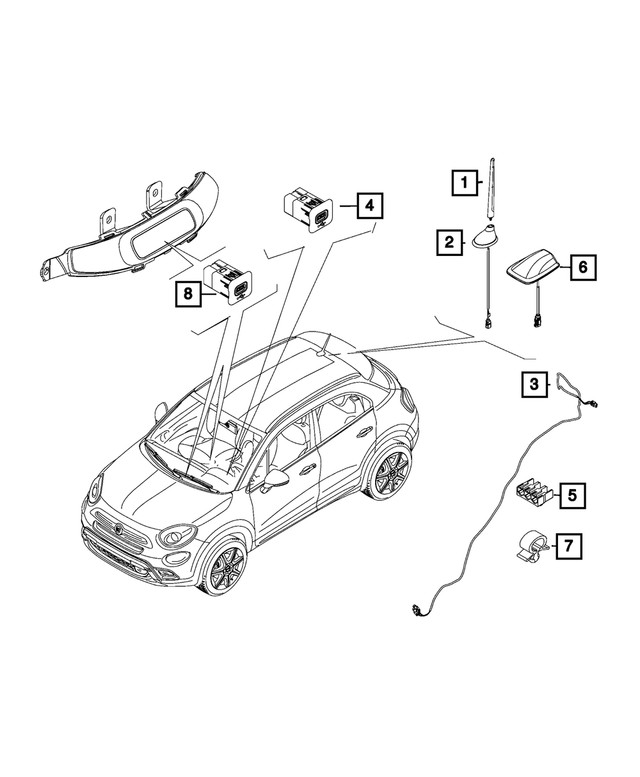 1
4
2
6
8
3
5
7